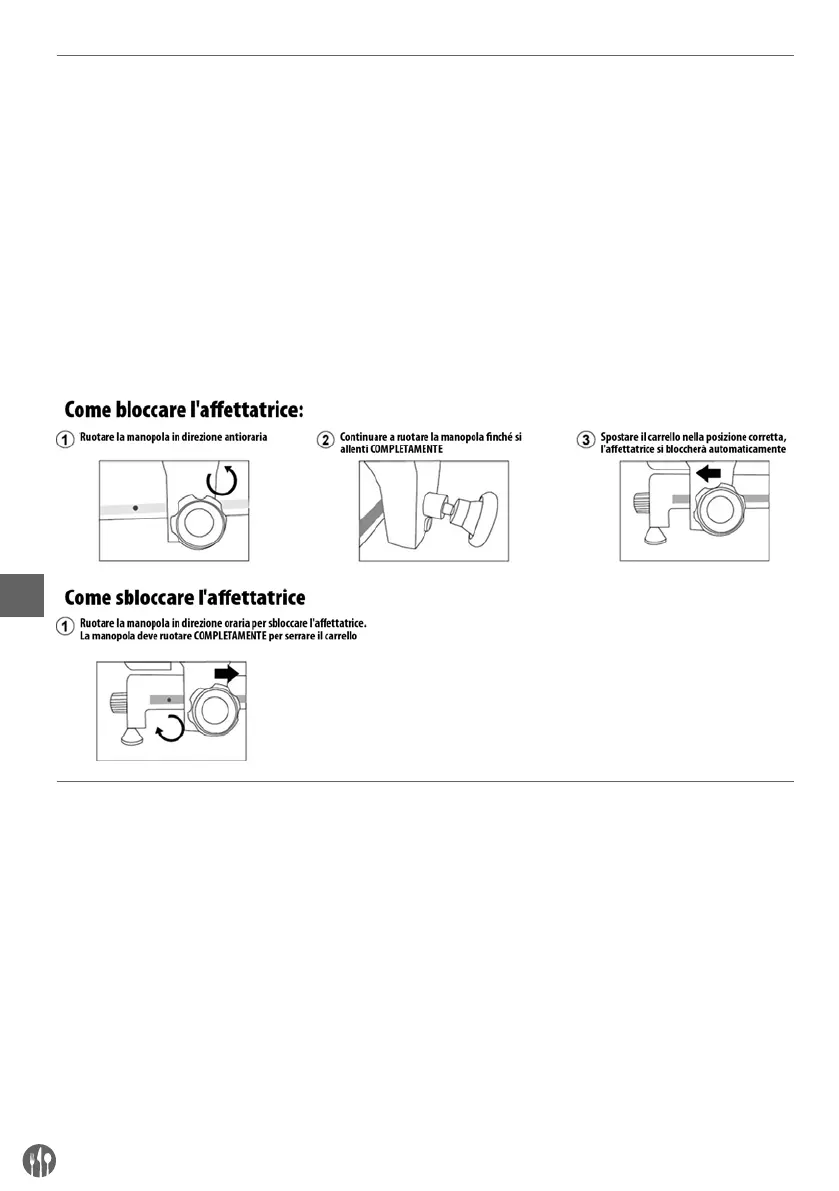 Come bloccare l'affettatrice:

1 Ruotare la manopola in direzione antioraria

2 Continuare a ruotare la manopola finché si allenti COMPLETAMENTE

3 Spostare il carrello nella posizione corretta, l'affettatrice si bloccherà automaticamente

Come sbloccare l'affettatrice

1 Ruotare la manopola in direzione oraria per sbloccare l'affettatrice. La manopola deve ruotare COMPLETAMENTE per serrare il carrello