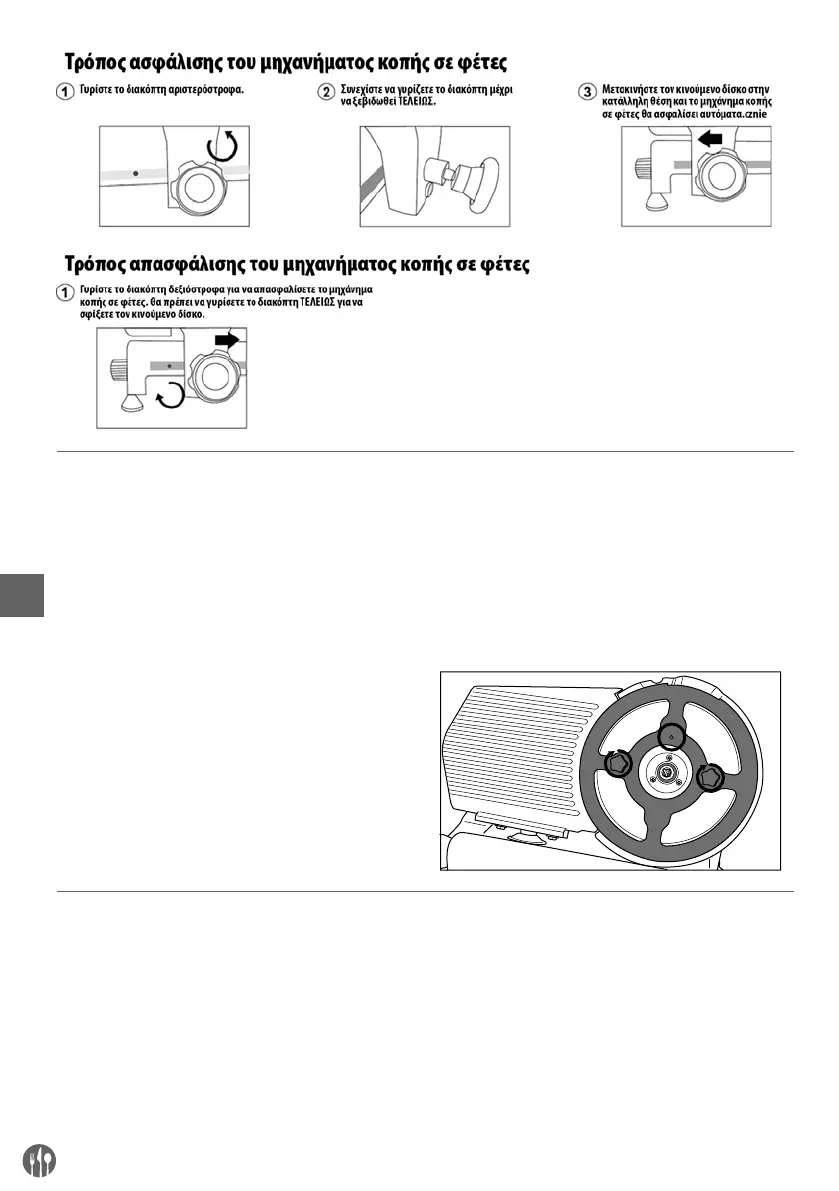 Τρόπος ασφάλισης του μηχανήματος κοπής σε φέτες

1 Γυρίστε το διακόπτη αριστερόστροφα.

2 Συνεχίστε να γυρίζετε το διακόπτη μέχρι να ξεβιδωθεί ΤΕΛΕΙΩΣ.

3 Μετακινήστε τον κινούμενο δίσκο στην κατάλληλη θέση και το μηχάνημα κοπής σε φέτες θα ασφαλίσει αυτόματα.cznie

Τρόπος απασφάλισης του μηχανήματος κοπής σε φέτες

1 Γυρίστε το διακόπτη δεξιόστροφα για να απασφαλίσετε το μηχάνημα κοπής σε φέτες. θα πρέπει να γυρίσετε το διακόπτη ΤΕΛΕΙΩΣ για να σφίξετε τον κινούμενο δίσκο.