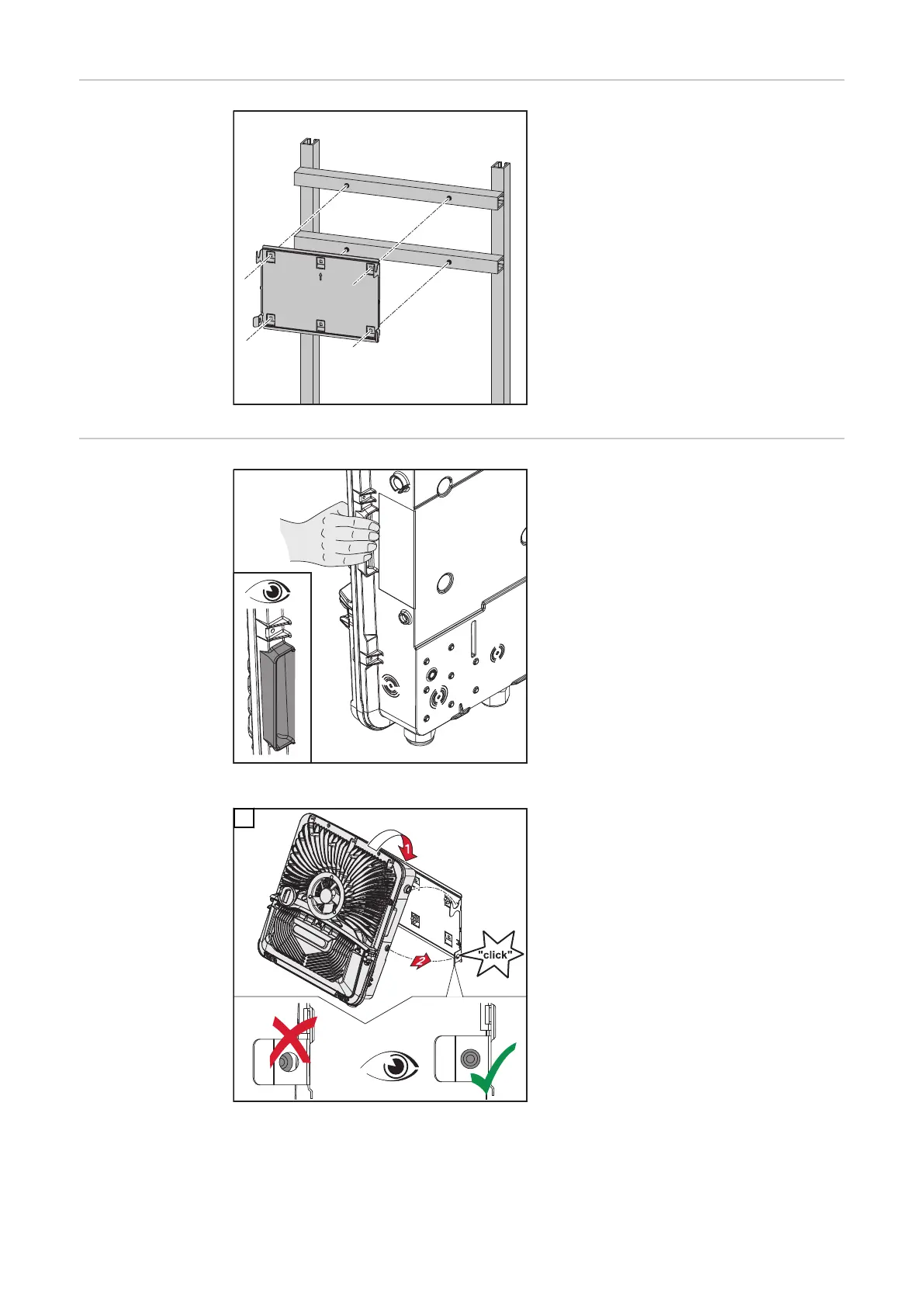 1

2

"click"