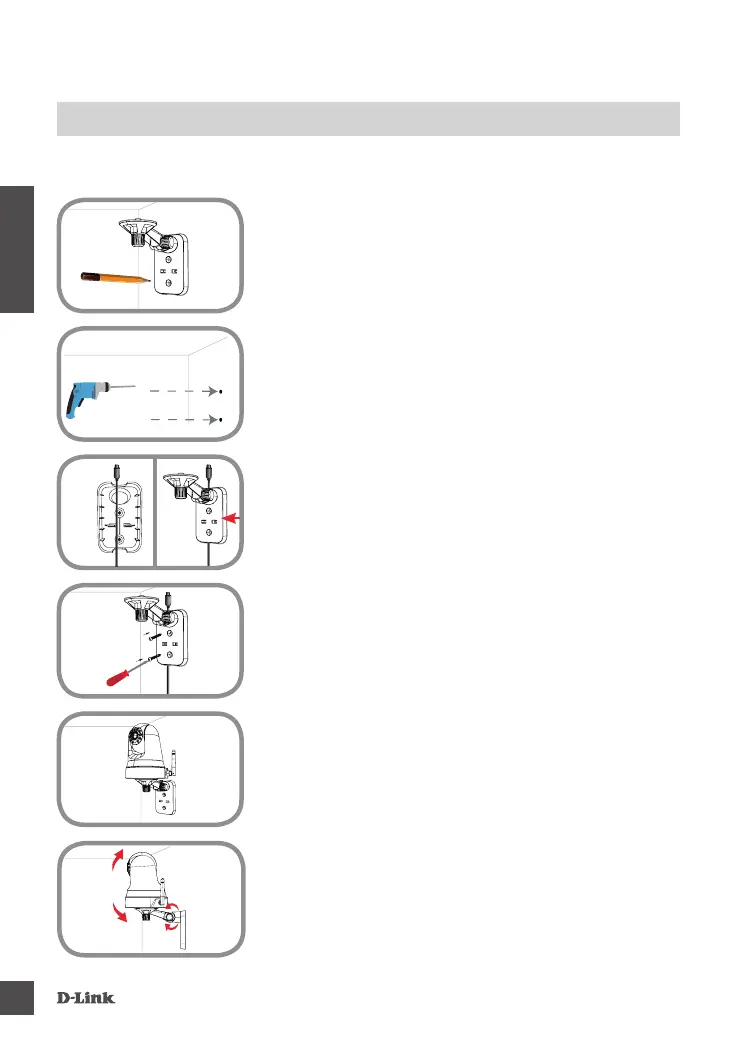 D-Link