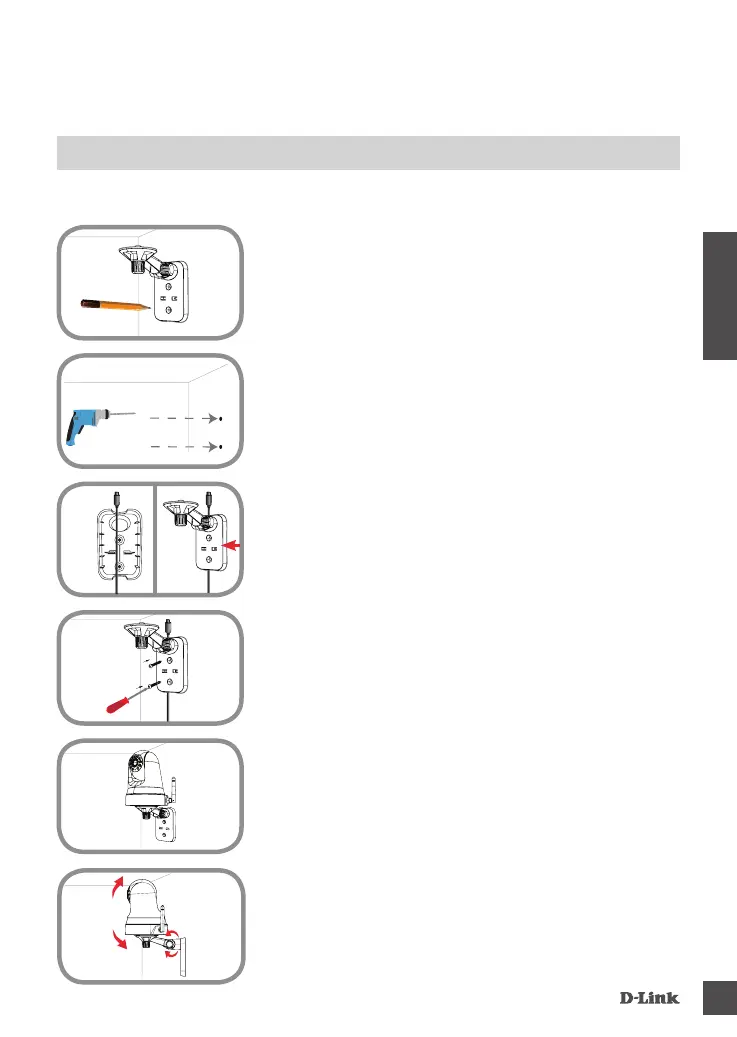 D-Link