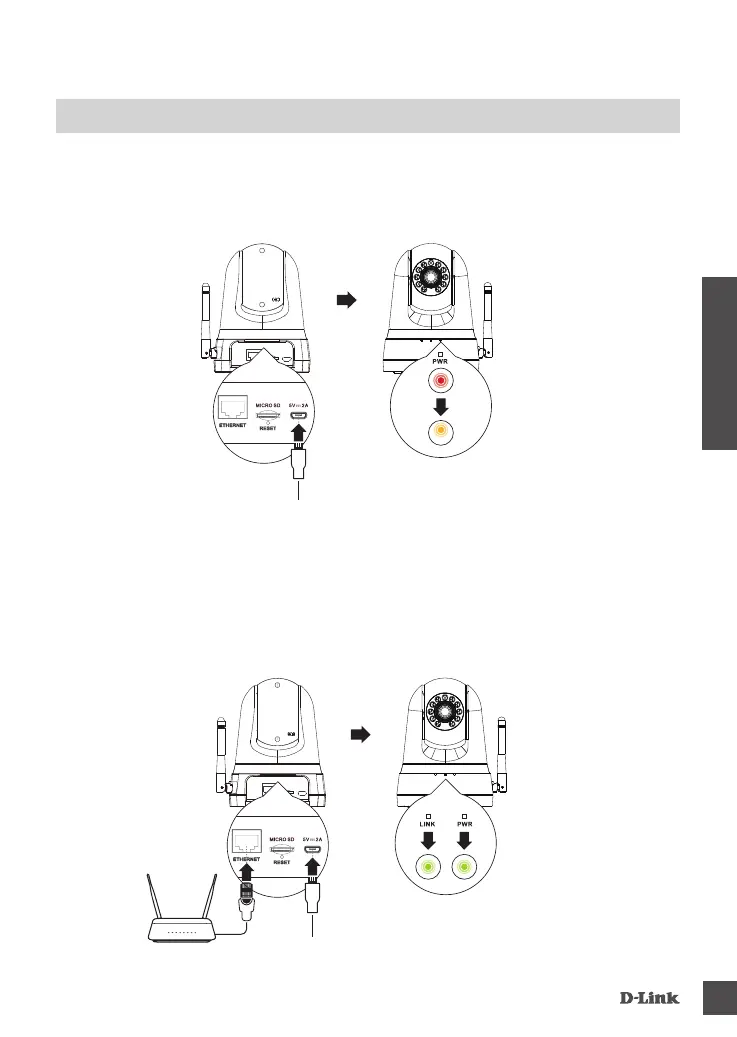 ETHERNET

MICRO SD

RESET

5V ⎓ 2A

PWR

ETHERNET

MICRO SD

RESET

5V ⎓ 2A

LINK

PWR

D-Link