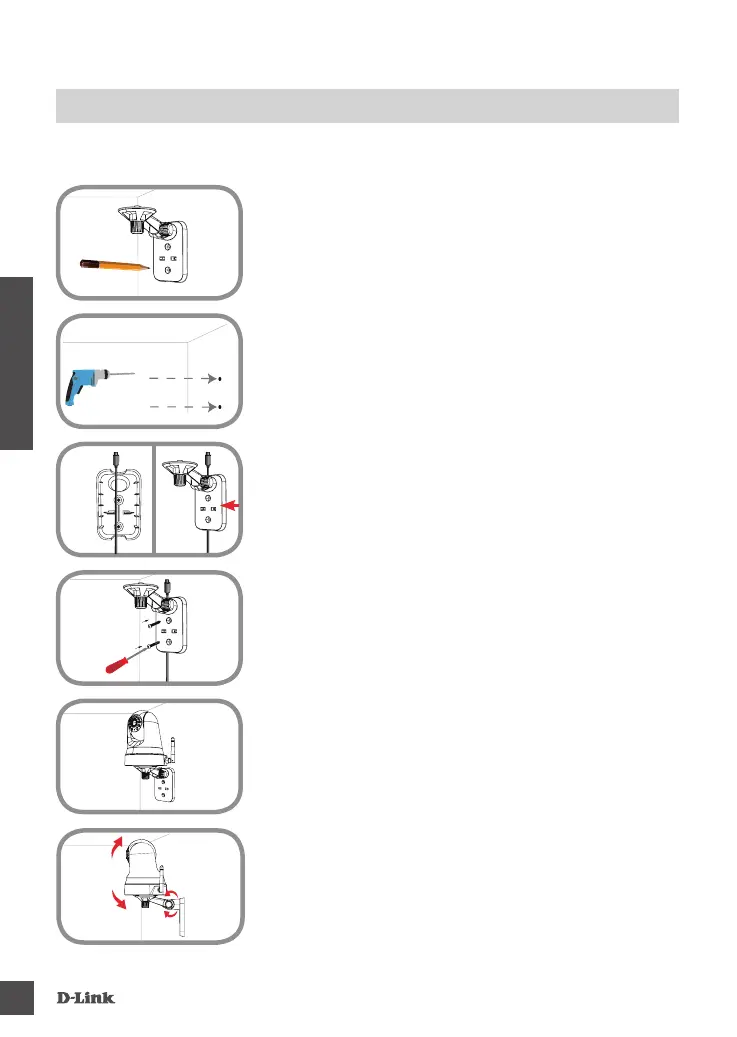 D-Link