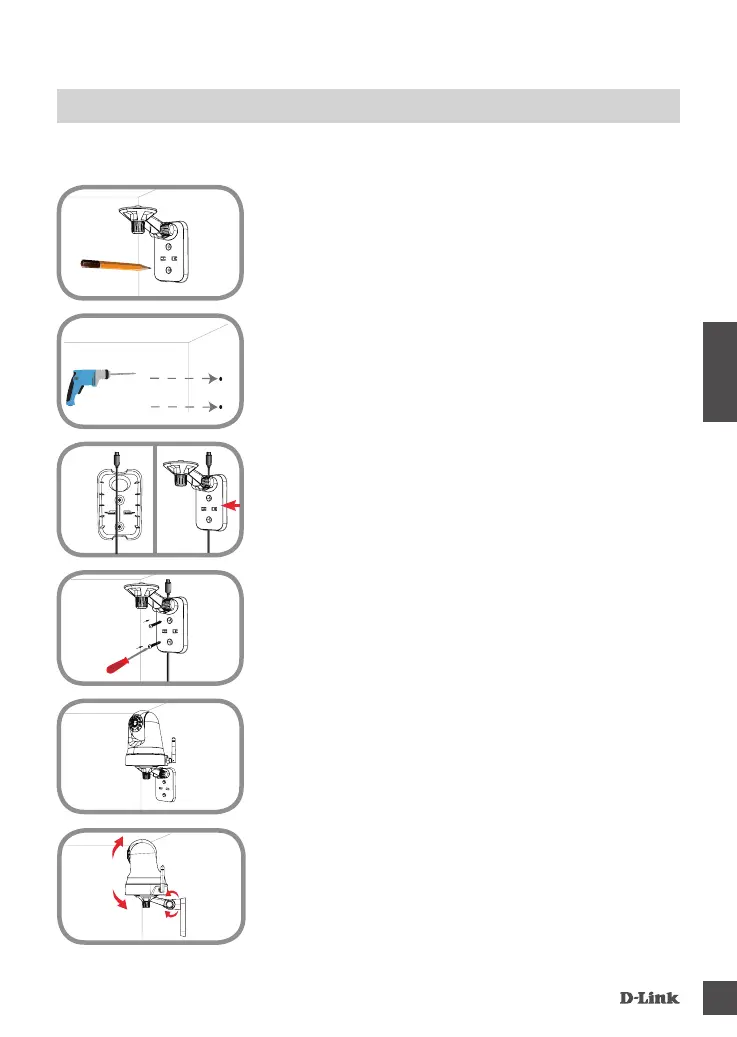 D-Link