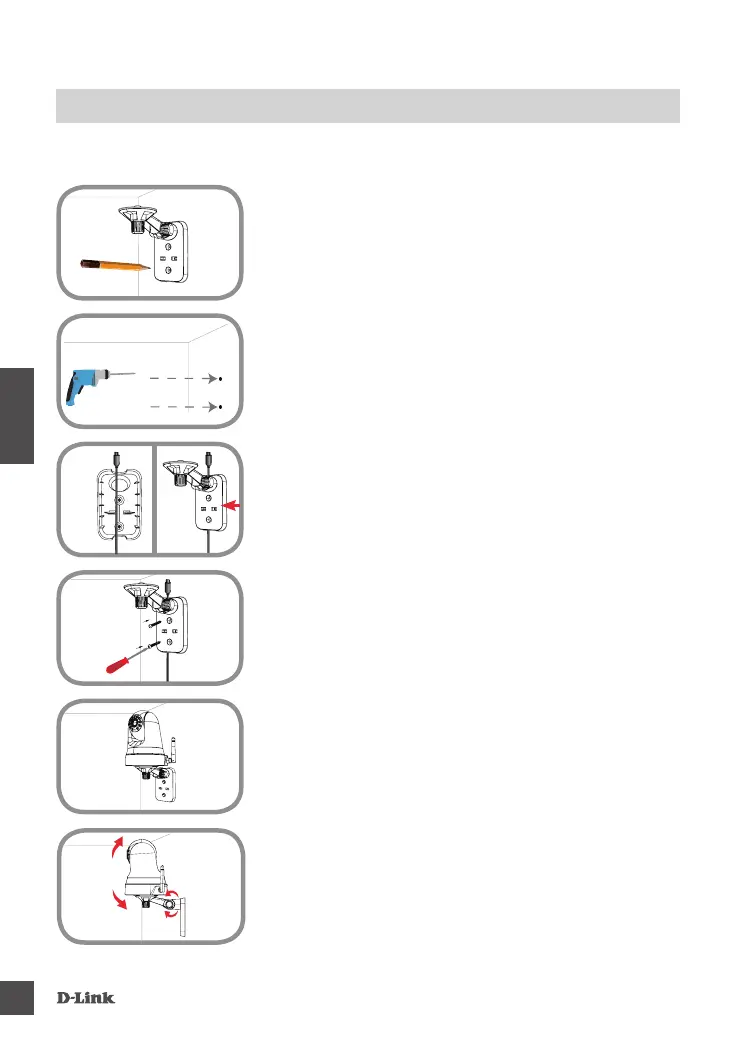 D-Link