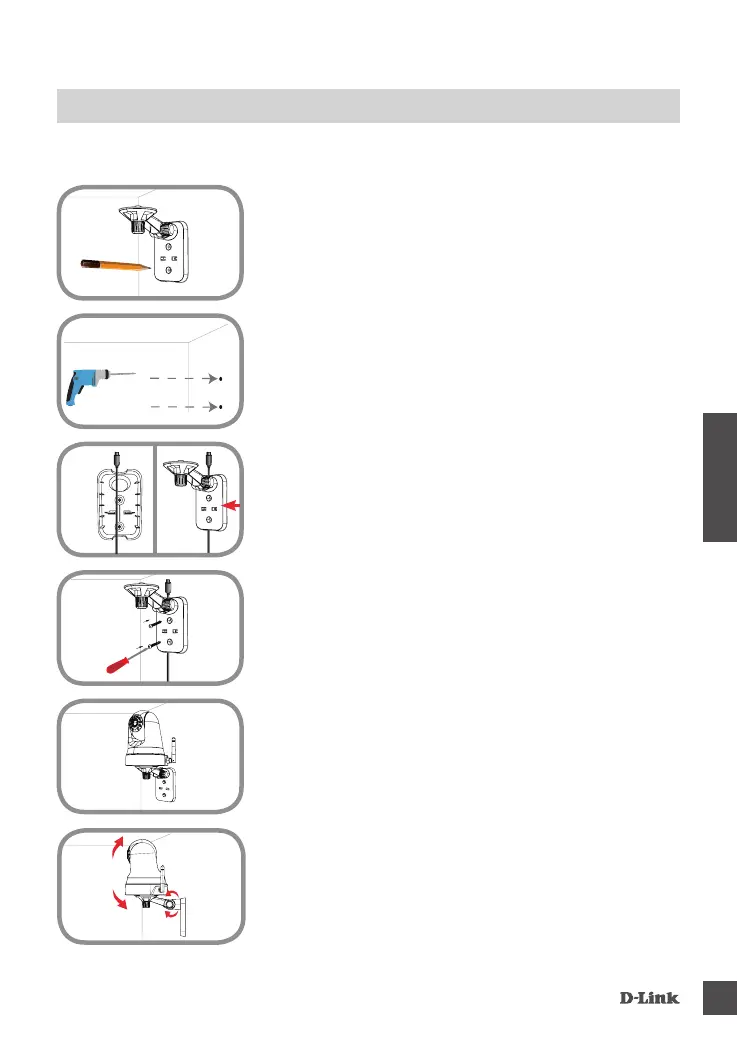 D-Link