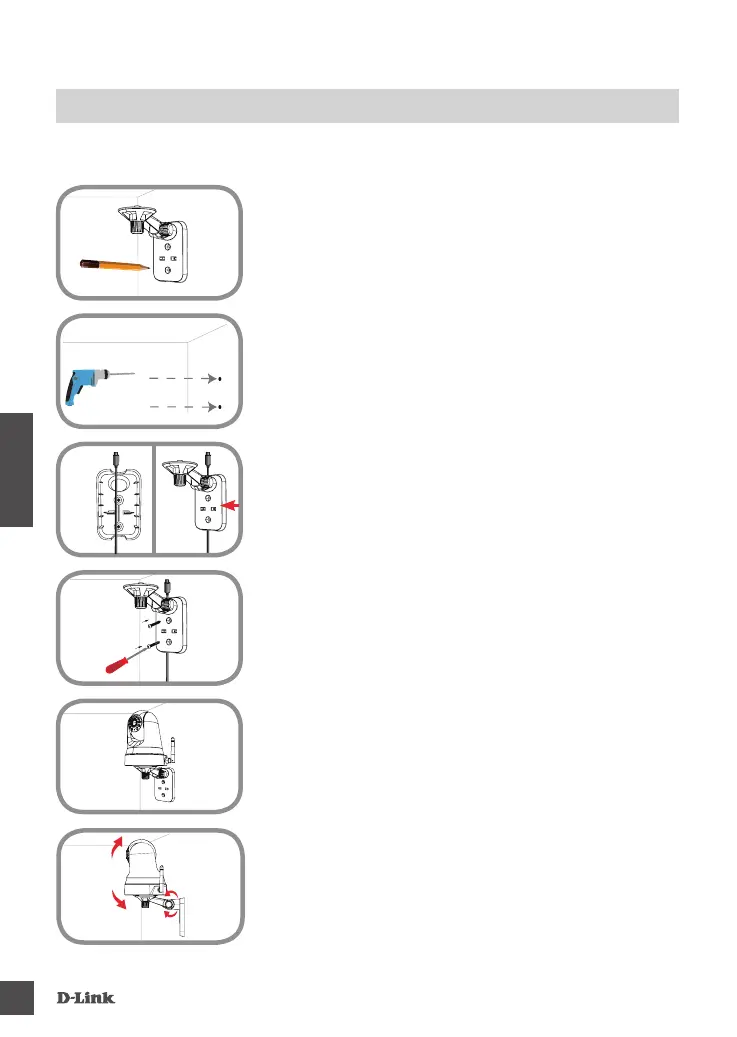 D-Link