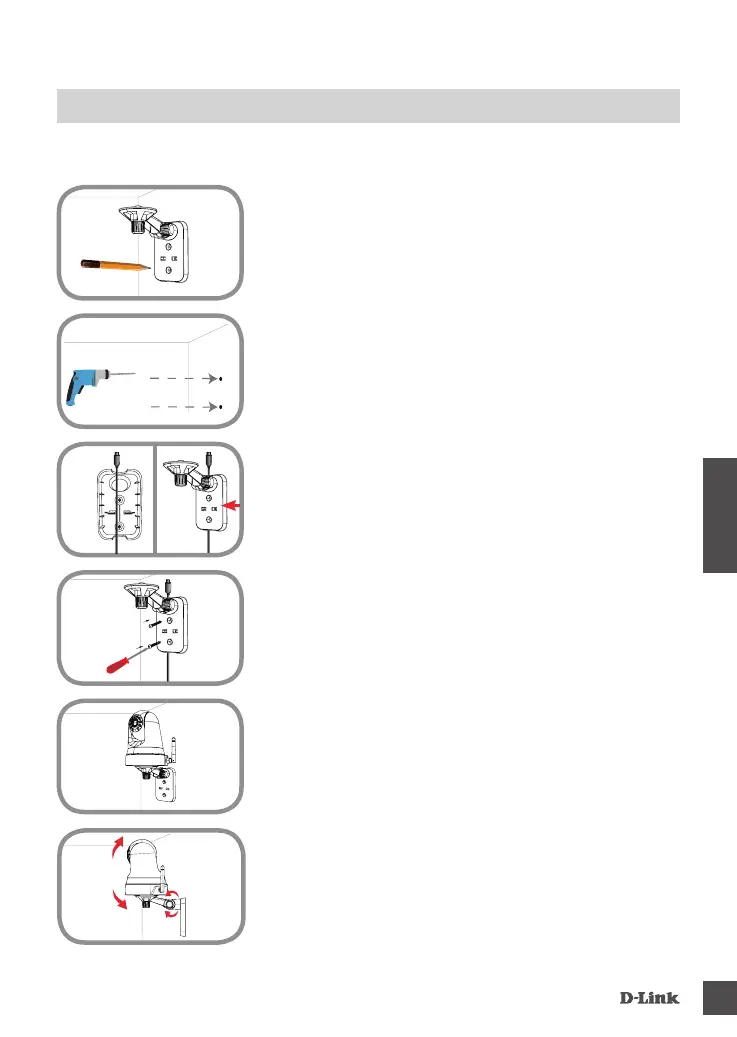 D-Link