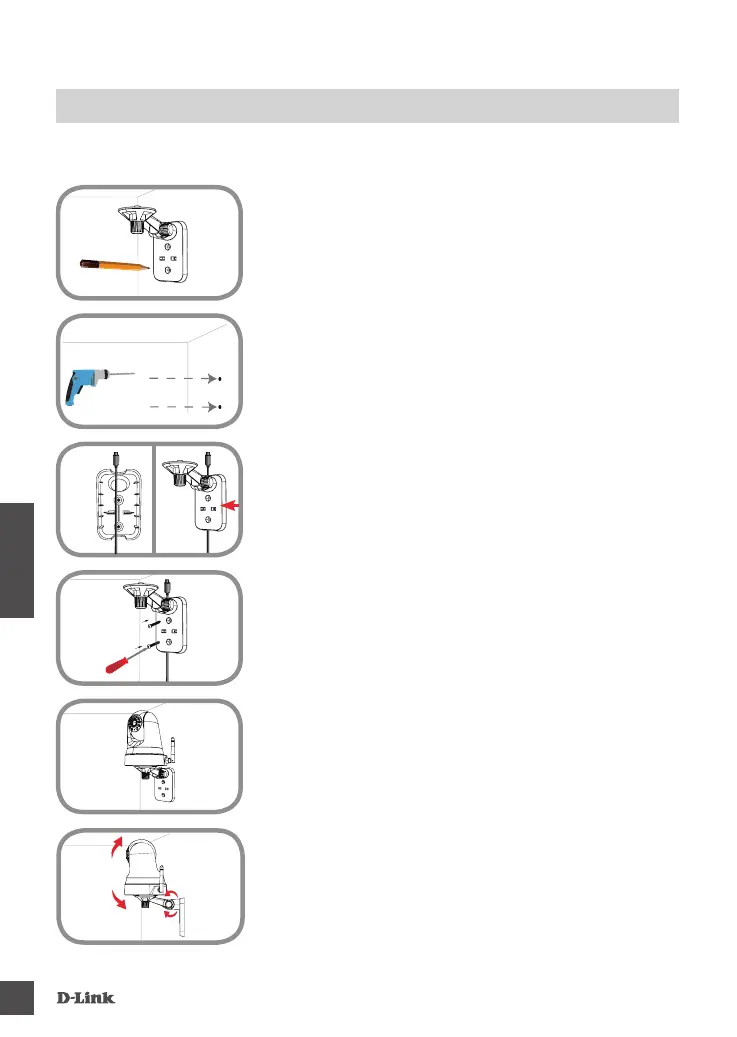 D-Link