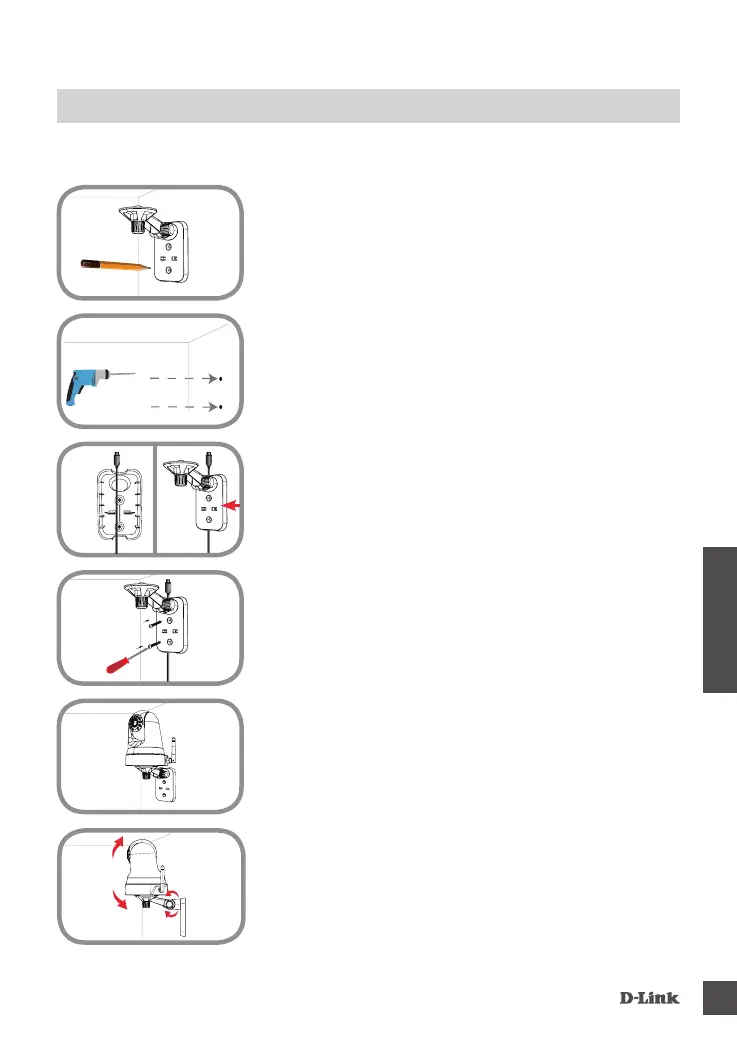 D-Link