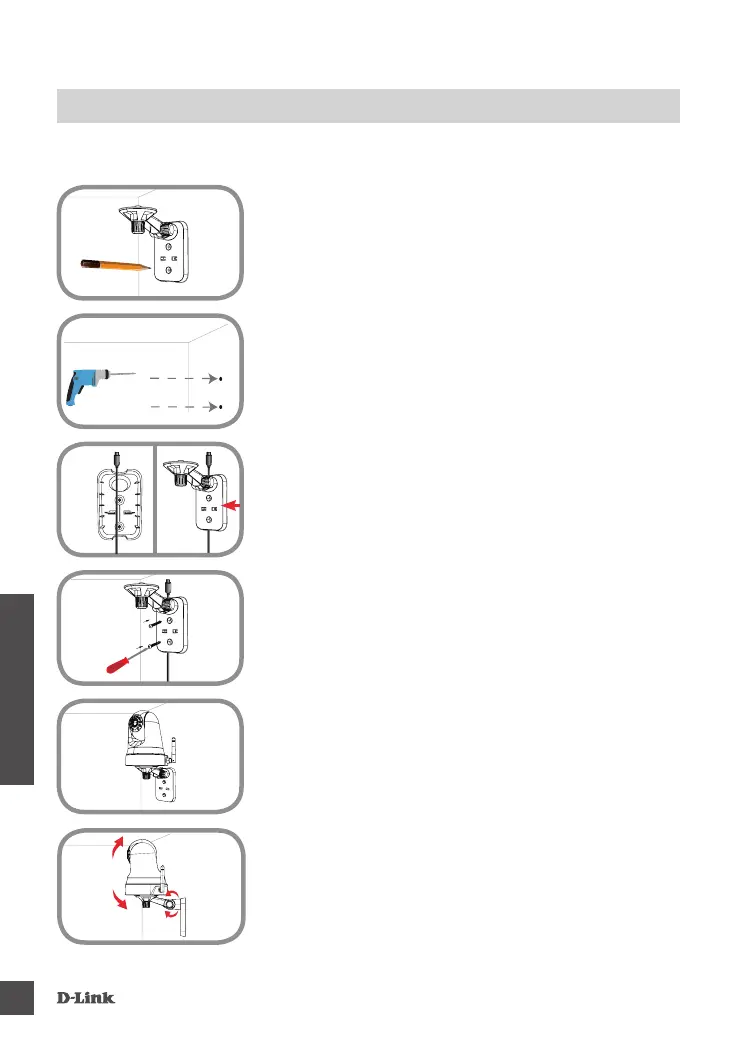 D-Link