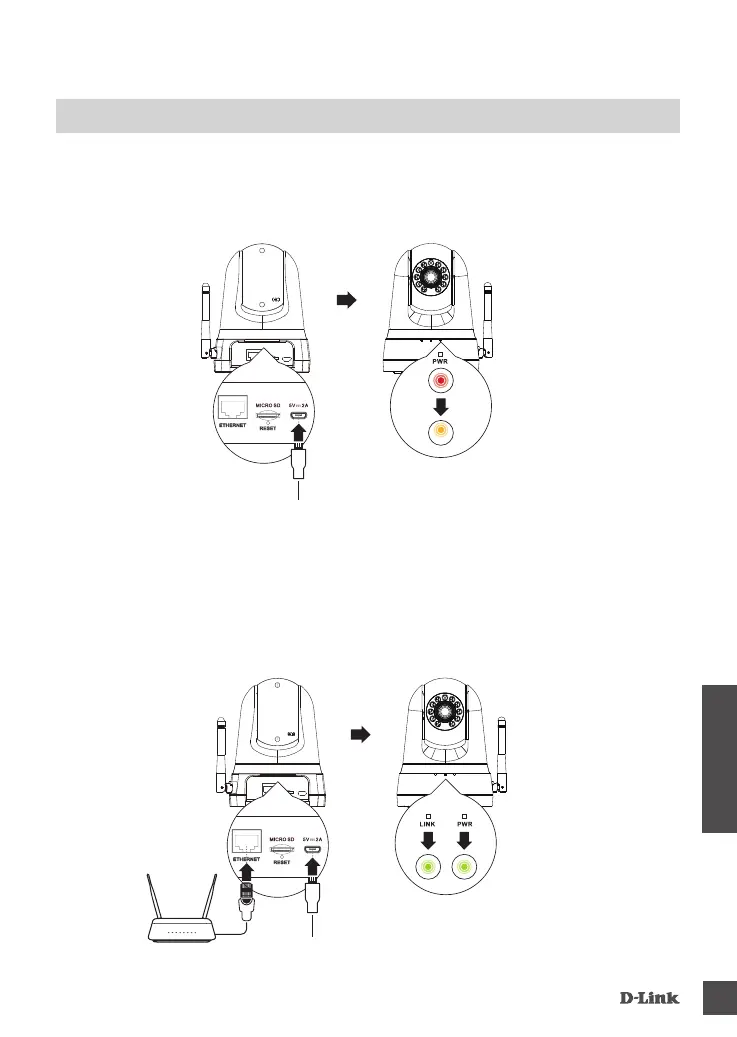 ETHERNET
MICRO SD
RESET
5V ⎓ 2A
PWR

ETHERNET
MICRO SD
RESET
5V ⎓ 2A
LINK
PWR

D-Link