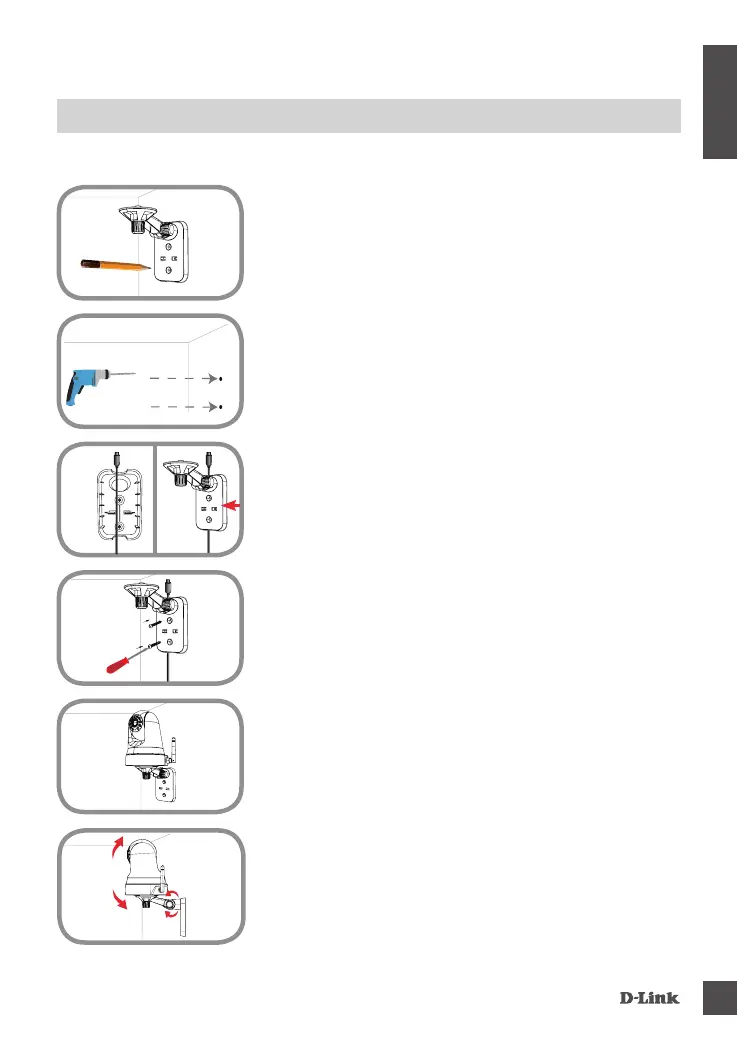 D-Link