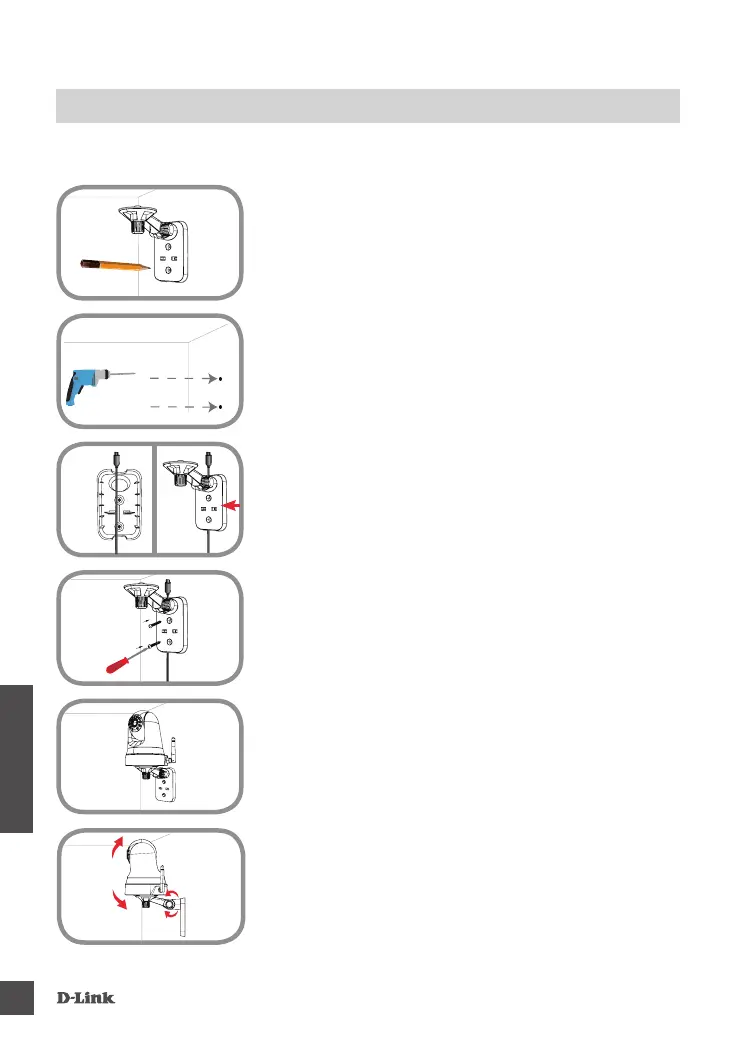 D-Link