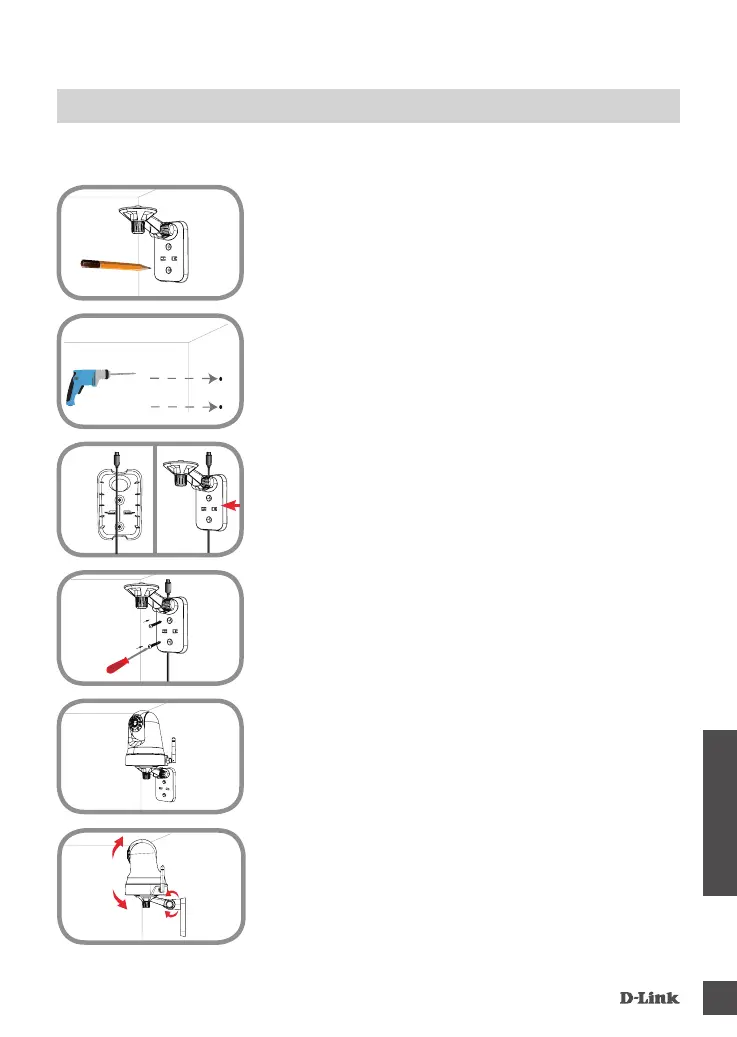 D-Link