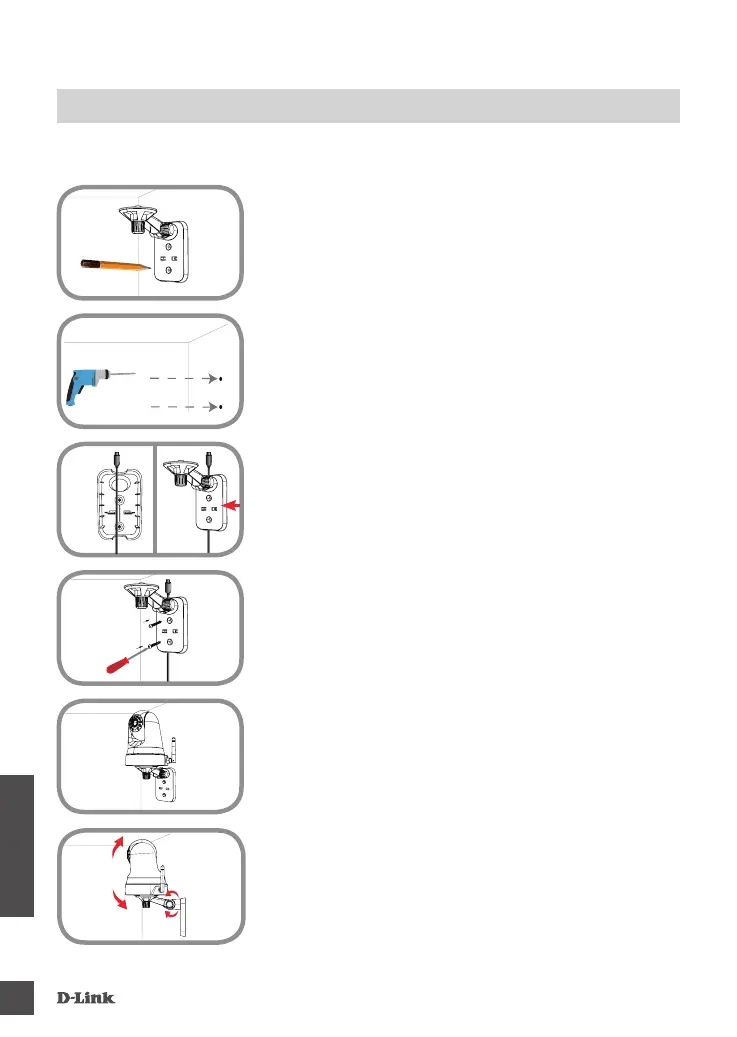 D-Link