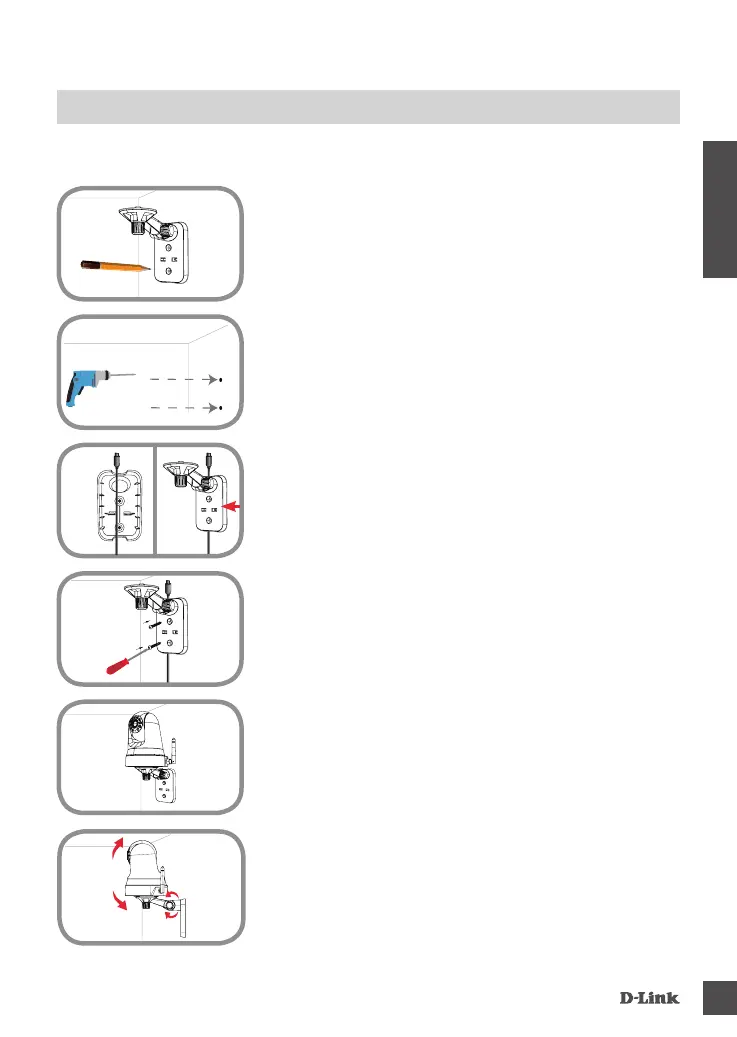 D-Link