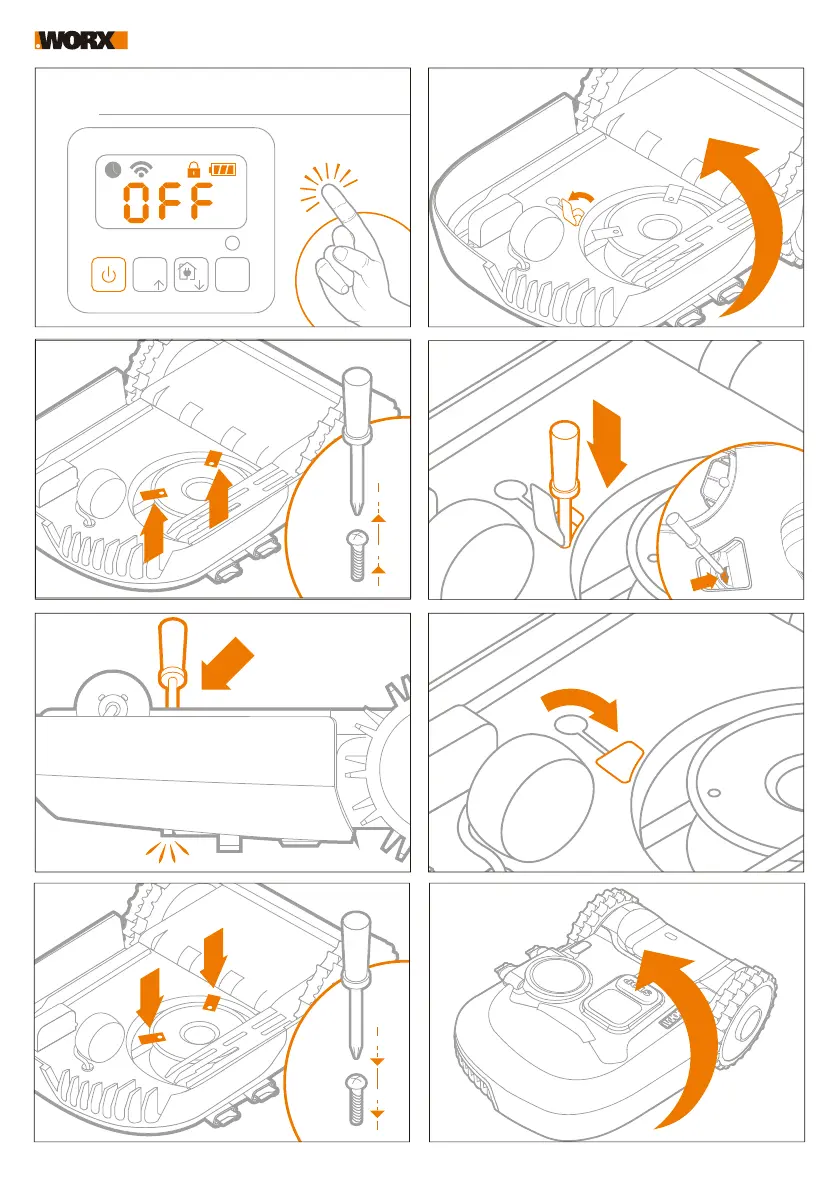 WORX

OFF