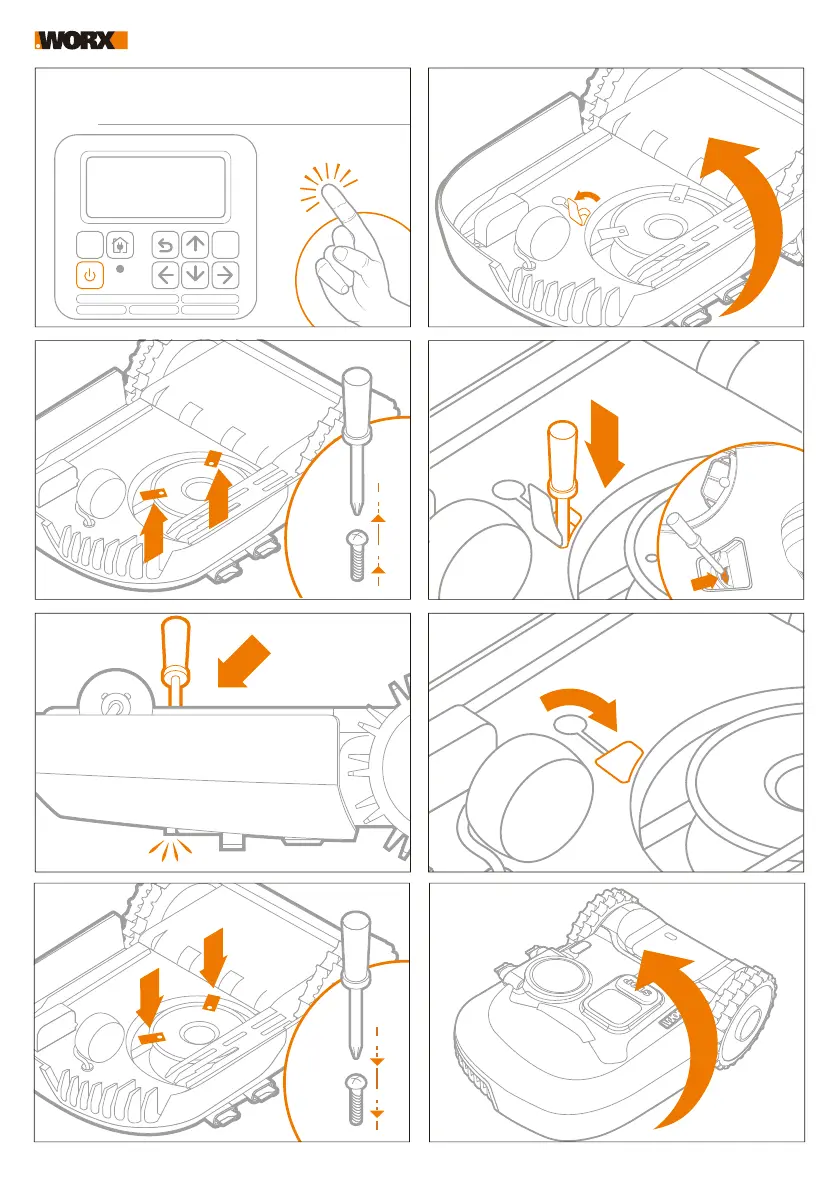 WORX