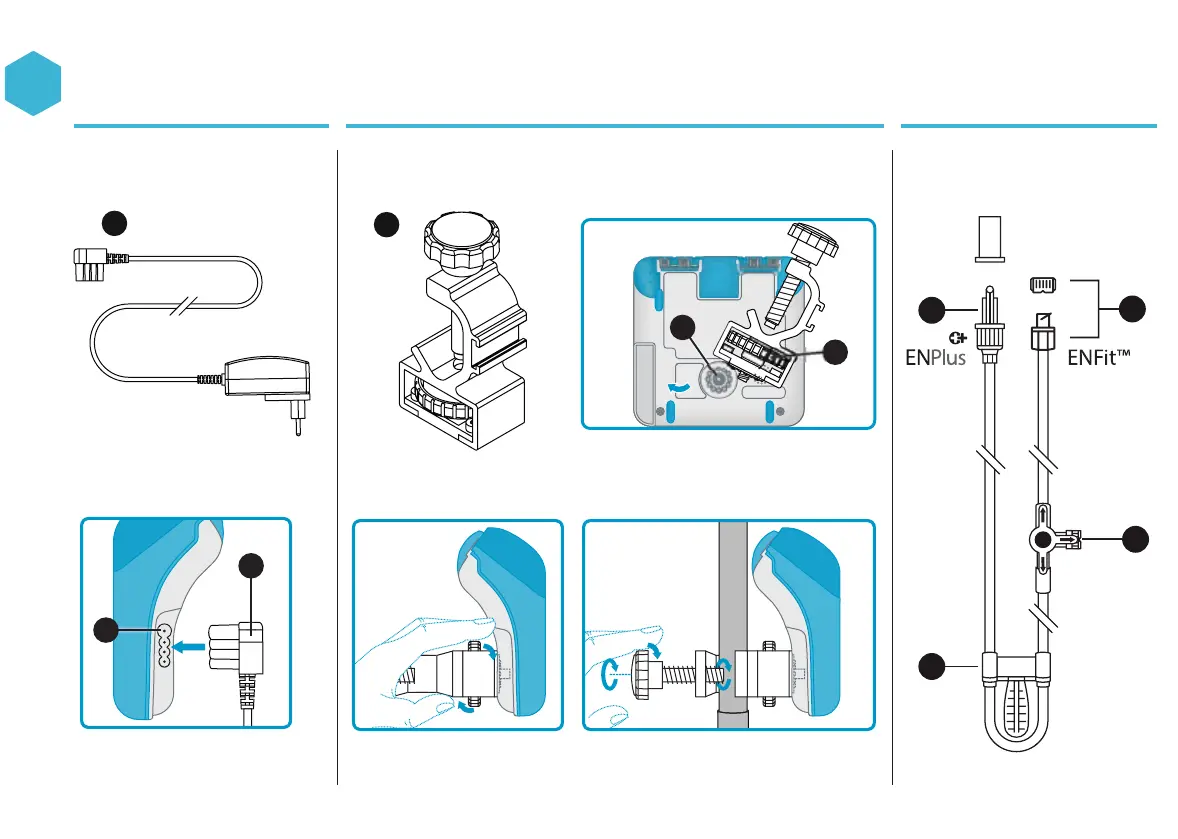 ENPlus

ENFit™