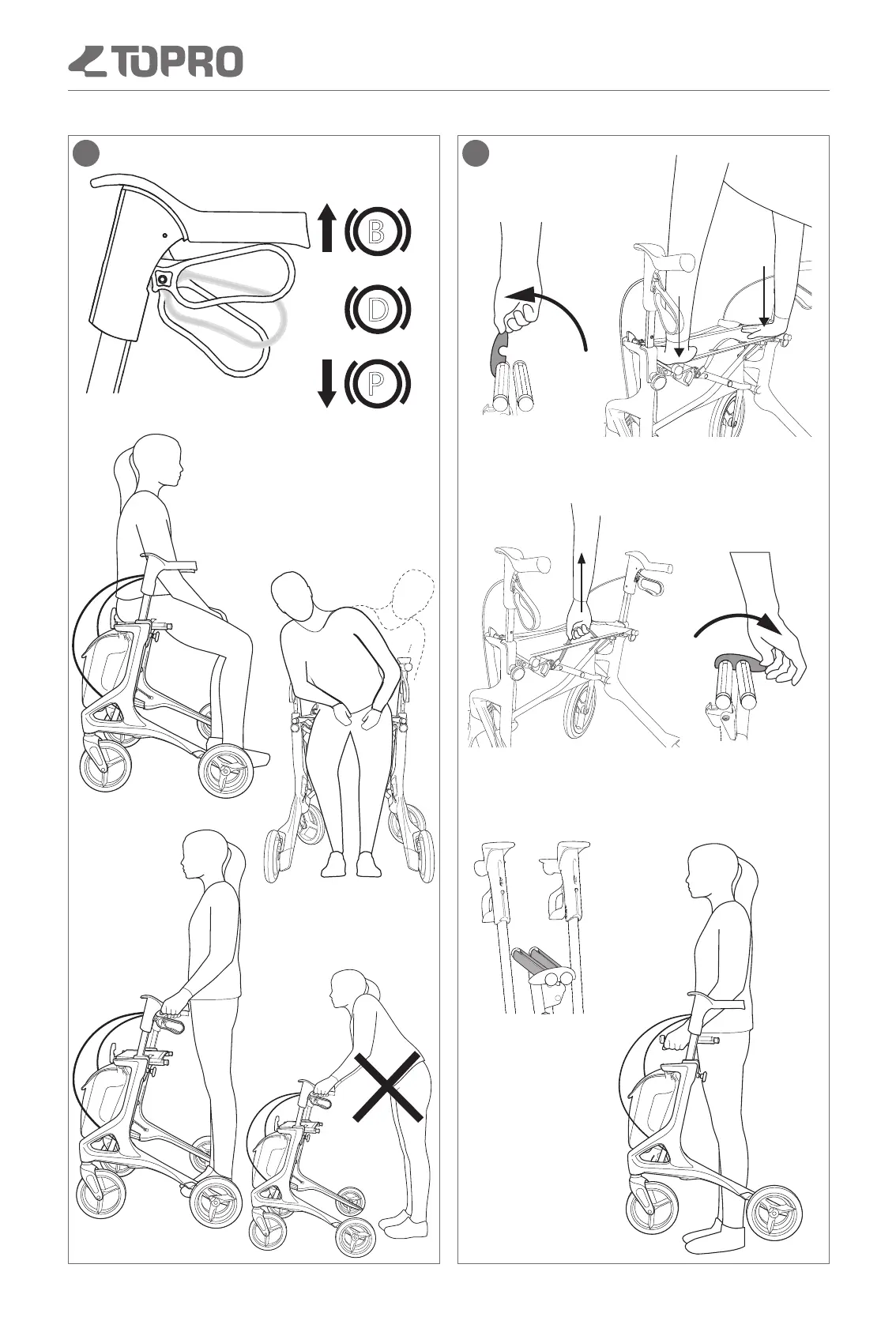 TOPRO

B

D

P