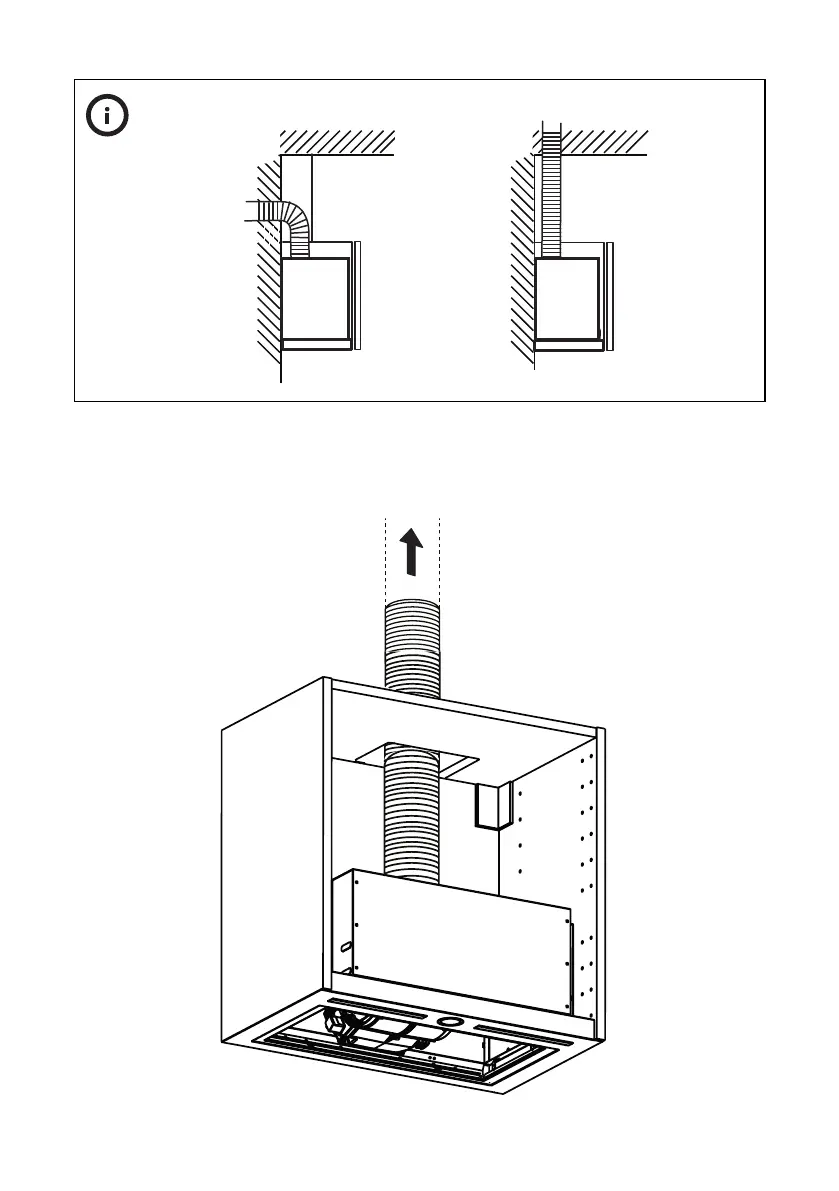 i