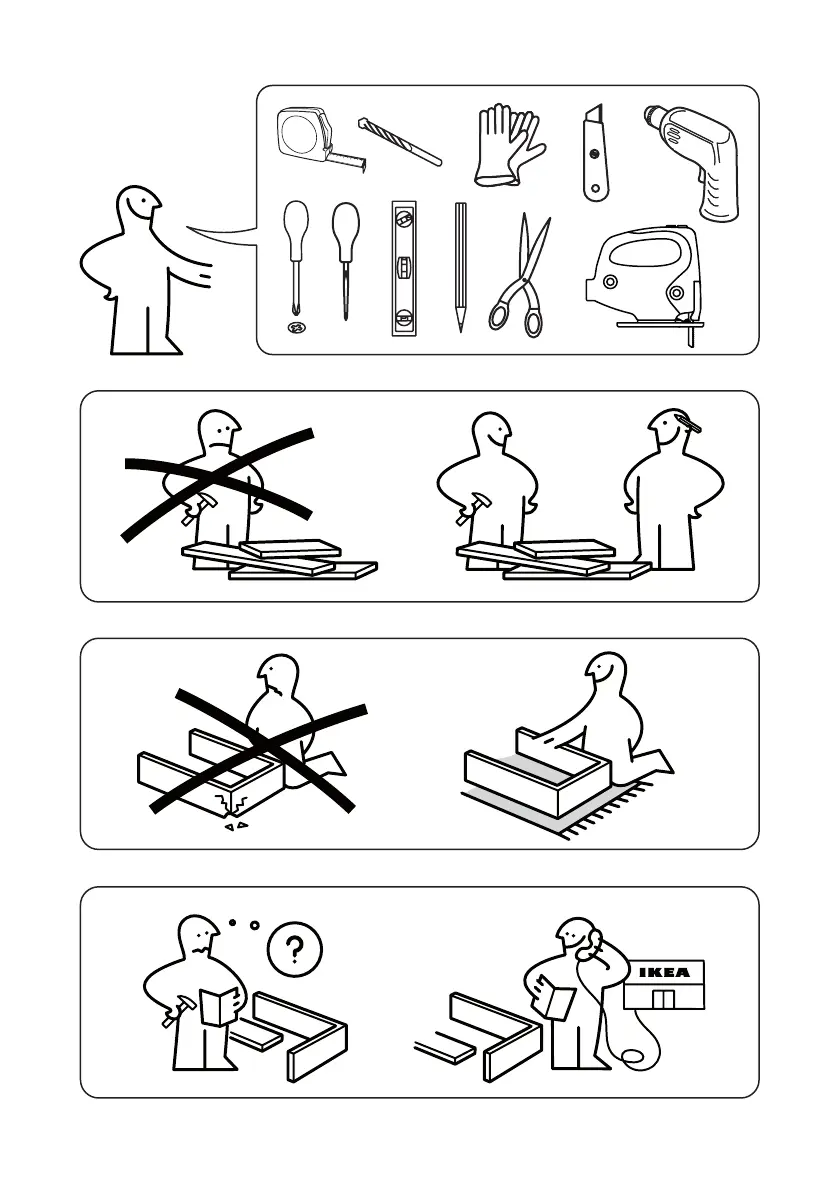 ?

IKEA