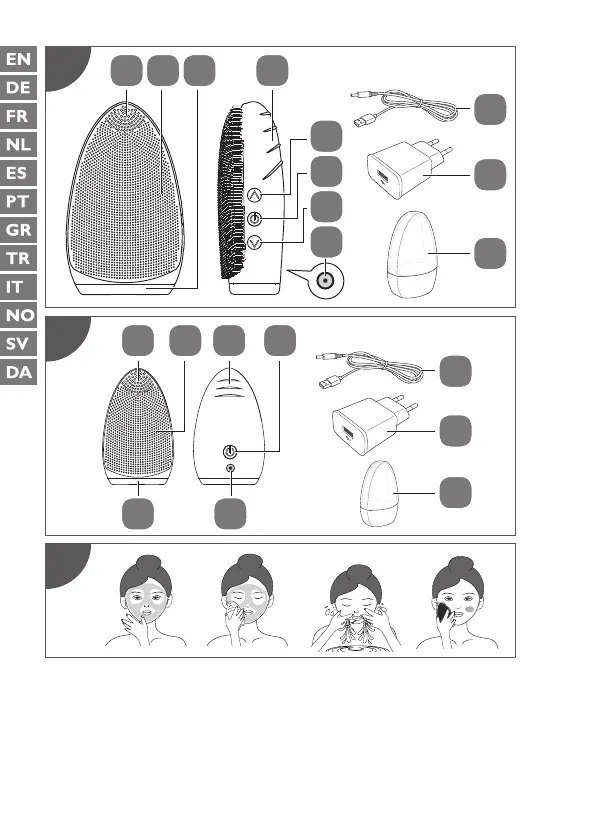 EN
DE
FR
NL
ES
PT
GR
TR
IT
NO
SV
DA