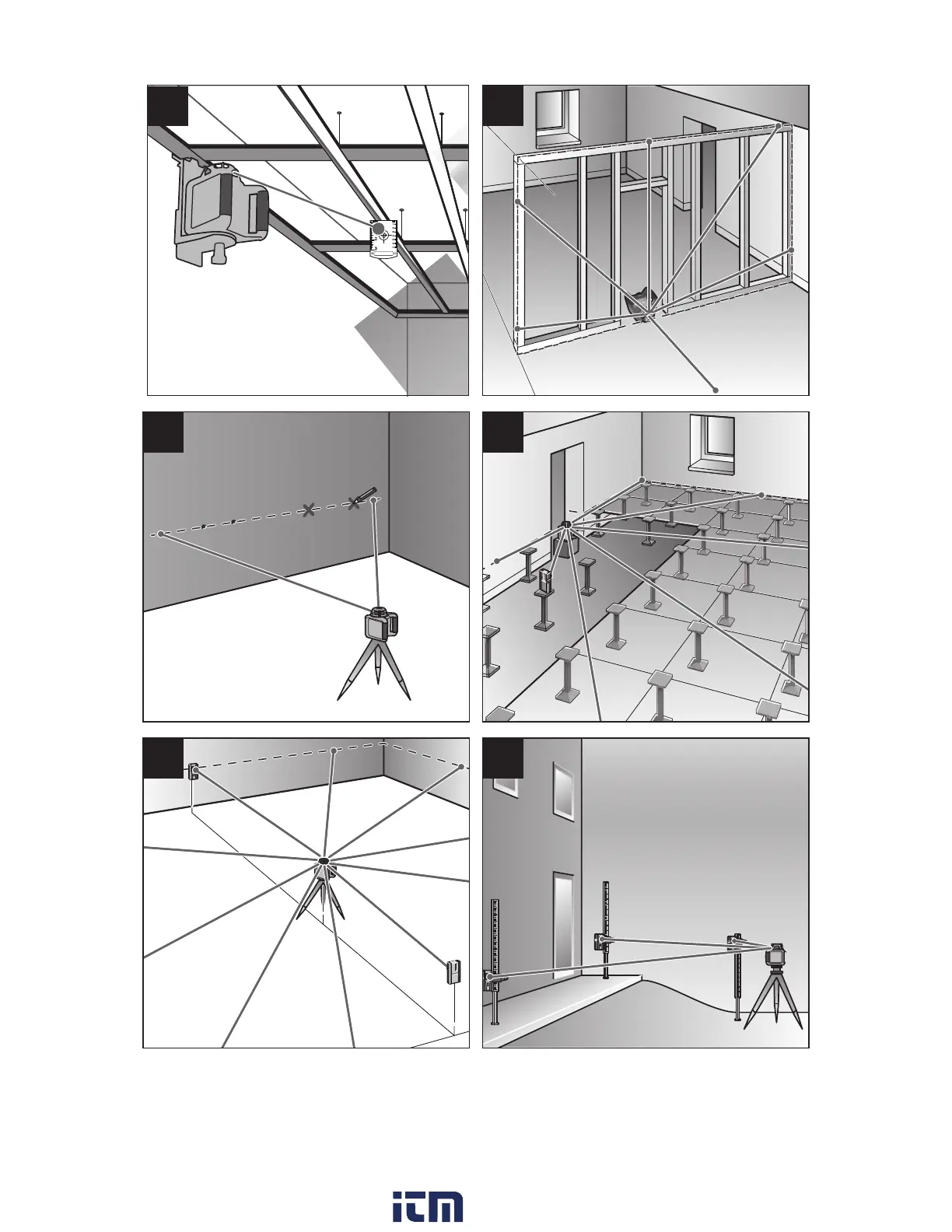 itm