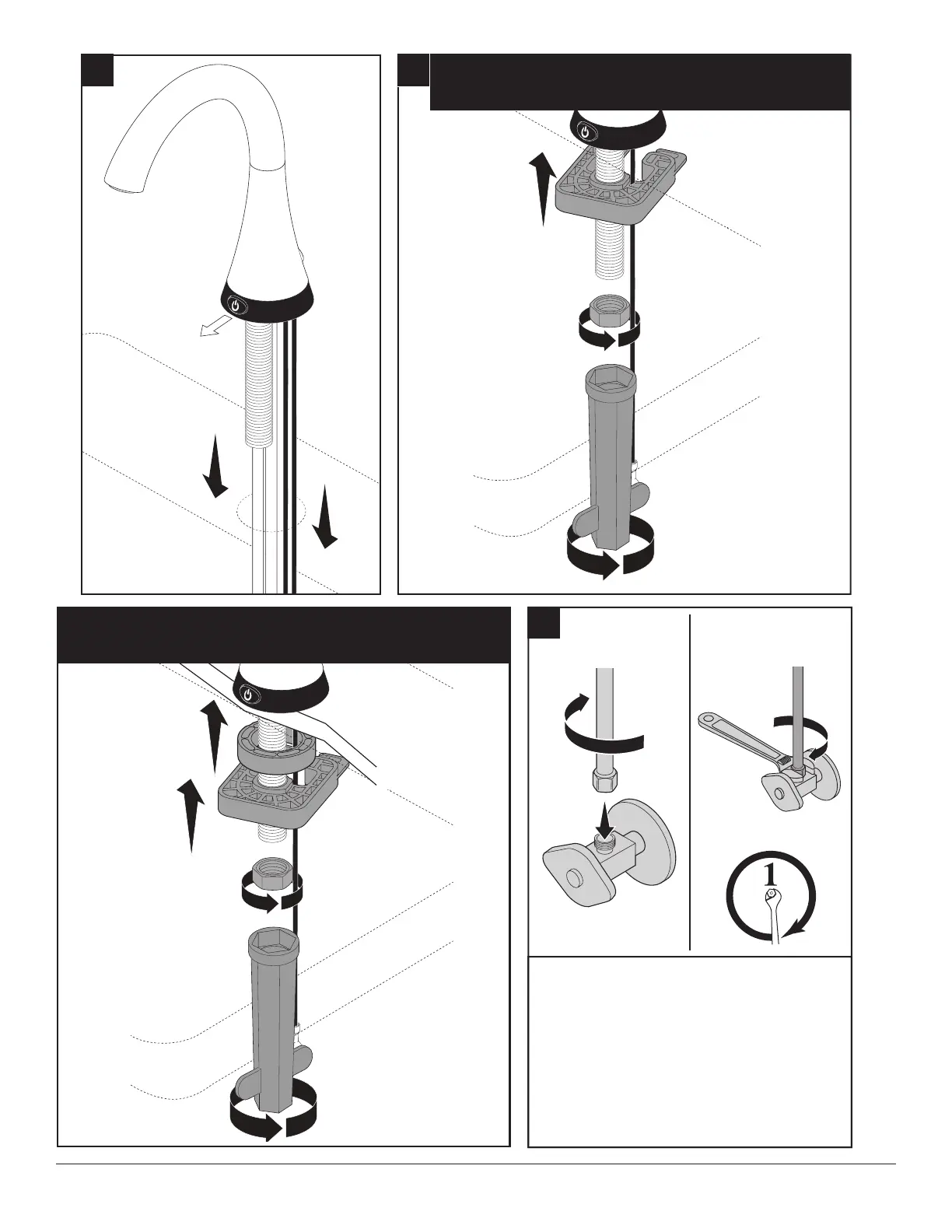 1