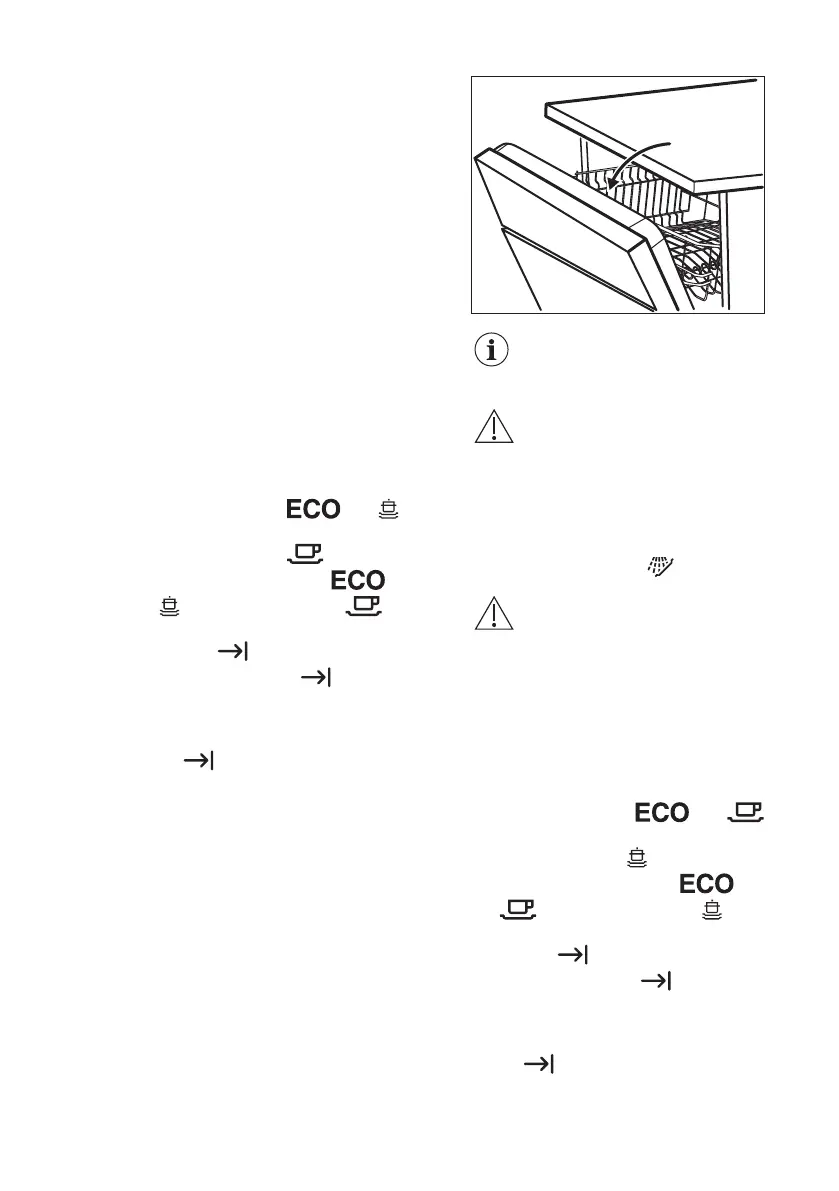 ECO

ECO

ECO

ECO