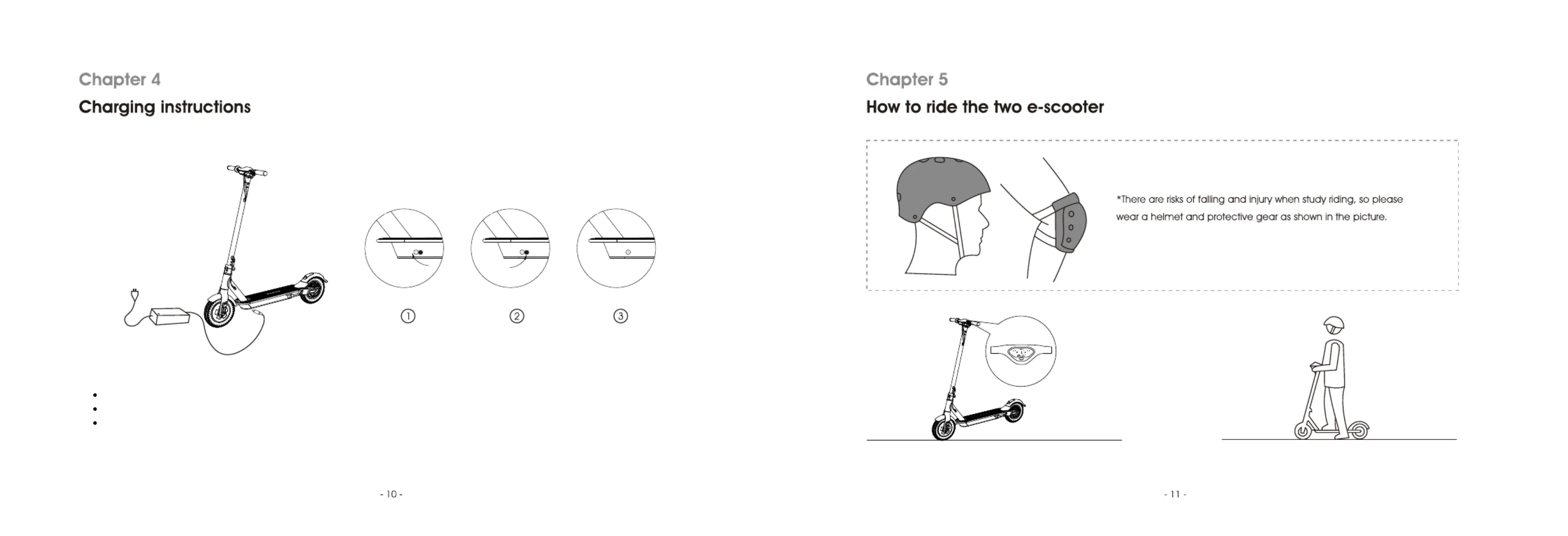 Chapter 4

Charging instructions

①

②

③

- 10 -

Chapter 5

How to ride the two e-scooter

*There are risks of falling and injury when study riding, so please wear a helmet and protective gear as shown in the picture.

- 11 -