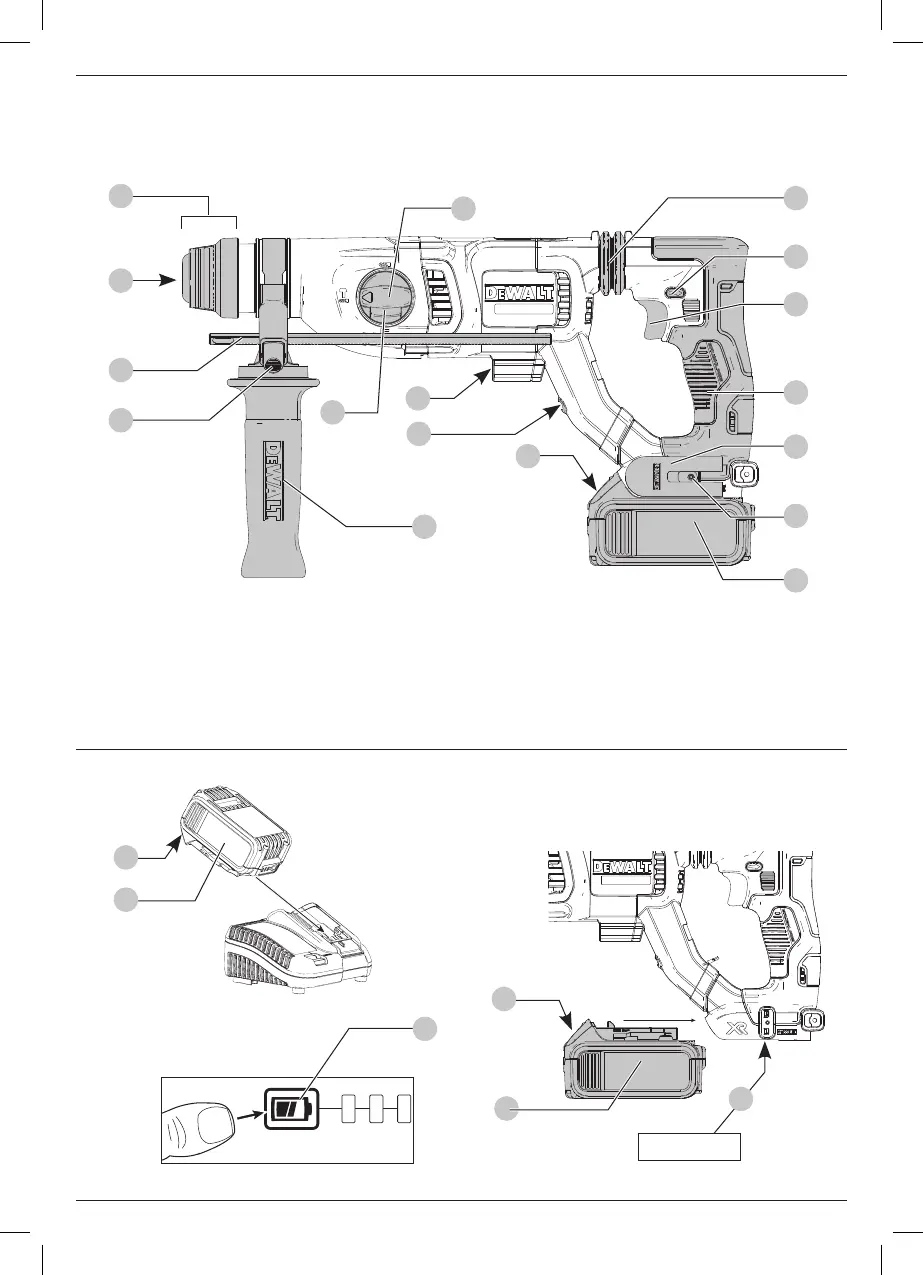 DEWALT

DEWALT

DEWALT

XR