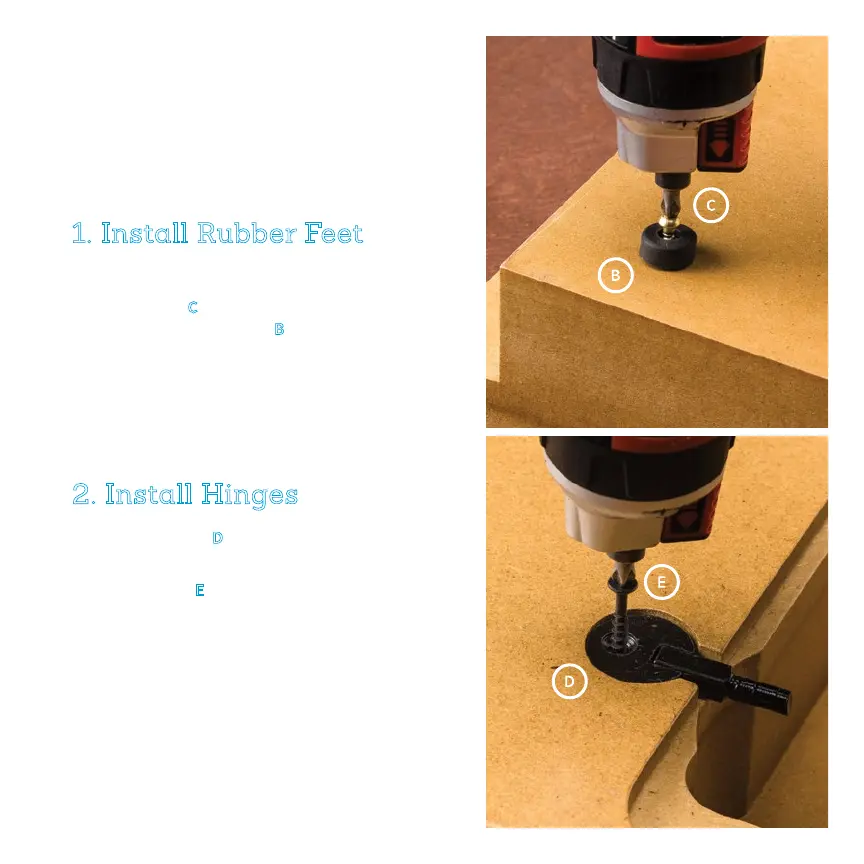 1. Install Rubber Feet

C

B

C

B

2. Install Hinges

D

E

E

D