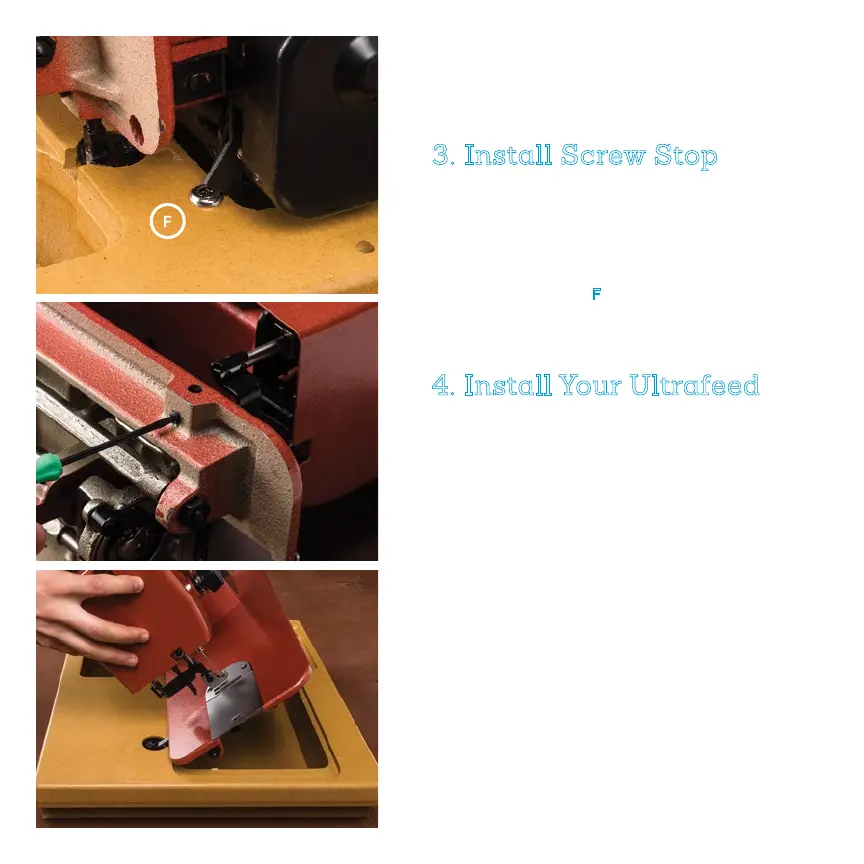 F

3. Install Screw Stop

F

4. Install Your Ultrafeed