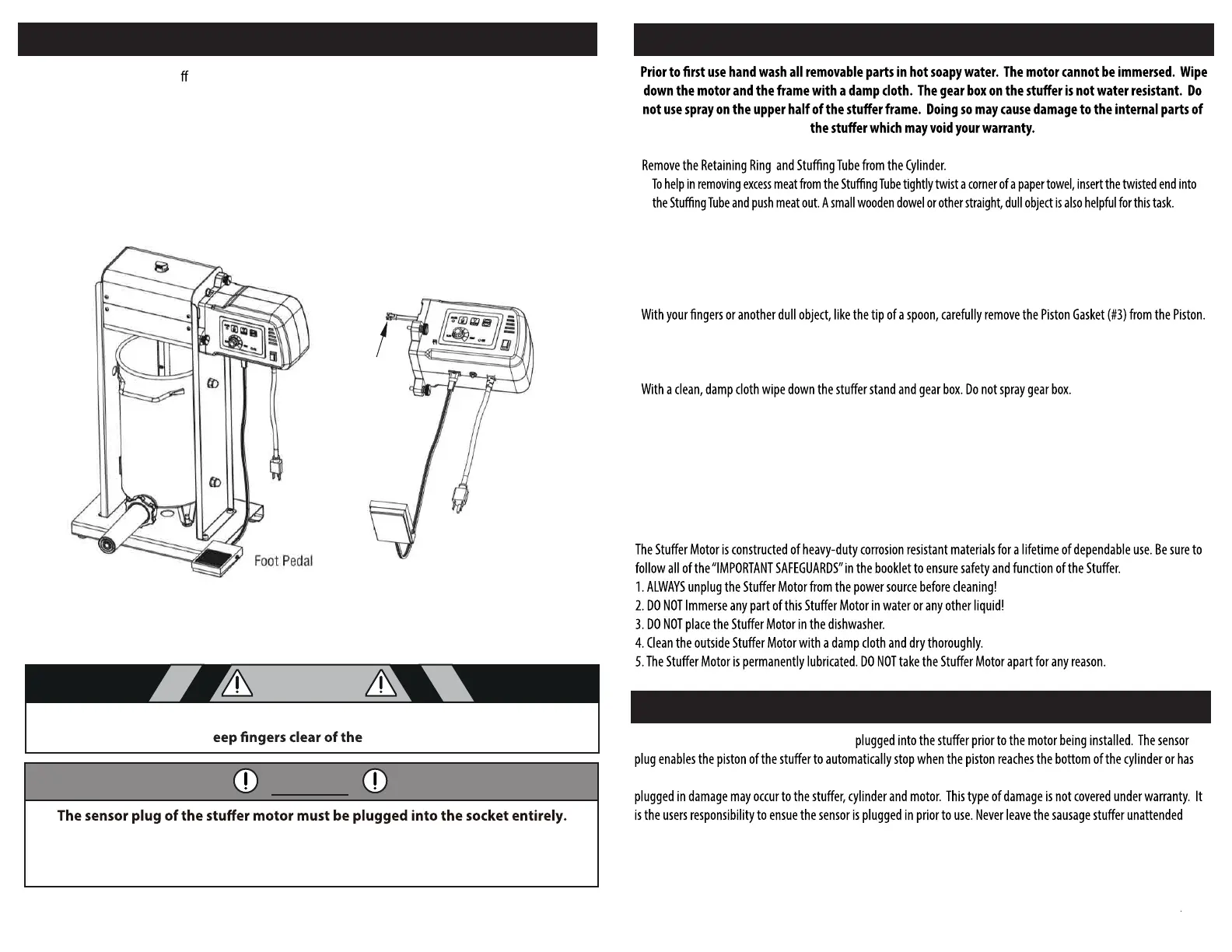 ff

Foot Pedal

eep fingers clear of the

The sensor plug of the stuffer motor must be plugged into the socket entirely.

Prior to first use hand wash all removable parts in hot soapy water. The motor cannot be immersed. Wipe down the motor and the frame with a damp cloth. The gear box on the stuffer is not water resistant. Do not use spray on the upper half of the stuffer frame. Doing so may cause damage to the internal parts of the stuffer which may void your warranty.

Remove the Retaining Ring and Stuffing Tube from the Cylinder.

To help in removing excess meat from the Stuffing Tube tightly twist a corner of a paper towel, insert the twisted end into the Stuffing Tube and push meat out. A small wooden dowel or other straight, dull object is also helpful for this task.

With your fingers or another dull object, like the tip of a spoon, carefully remove the Piston Gasket (#3) from the Piston.

With a clean, damp cloth wipe down the stuffer stand and gear box. Do not spray gear box.

The Stuffer Motor is constructed of heavy-duty corrosion resistant materials for a lifetime of dependable use. Be sure to follow all of the "IMPORTANT SAFEGUARDS" in the booklet to ensure safety and function of the Stuffer.
1. ALWAYS unplug the Stuffer Motor from the power source before cleaning!
2. DO NOT Immerse any part of this Stuffer Motor in water or any other liquid!
3. DO NOT place the Stuffer Motor in the dishwasher.
4. Clean the outside Stuffer Motor with a damp cloth and dry thoroughly.
5. The Stuffer Motor is permanently lubricated. DO NOT take the Stuffer Motor apart for any reason.

plugged into the stuffer prior to the motor being installed. The sensor plug enables the piston of the stuffer to automatically stop when the piston reaches the bottom of the cylinder or has

plugged in damage may occur to the stuffer, cylinder and motor. This type of damage is not covered under warranty. It is the users responsibility to ensue the sensor is plugged in prior to use. Never leave the sausage stuffer unattended