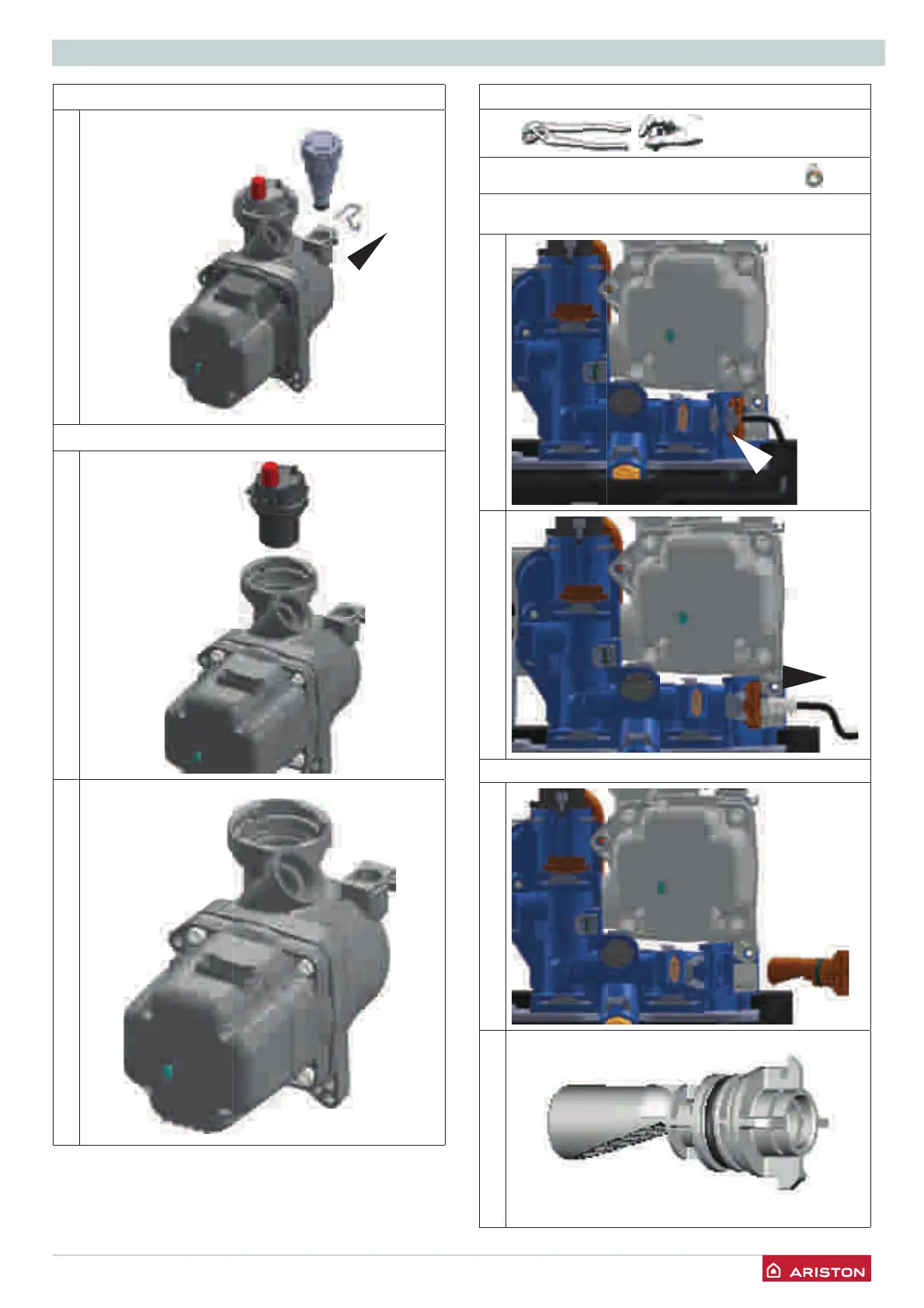 ARISTON