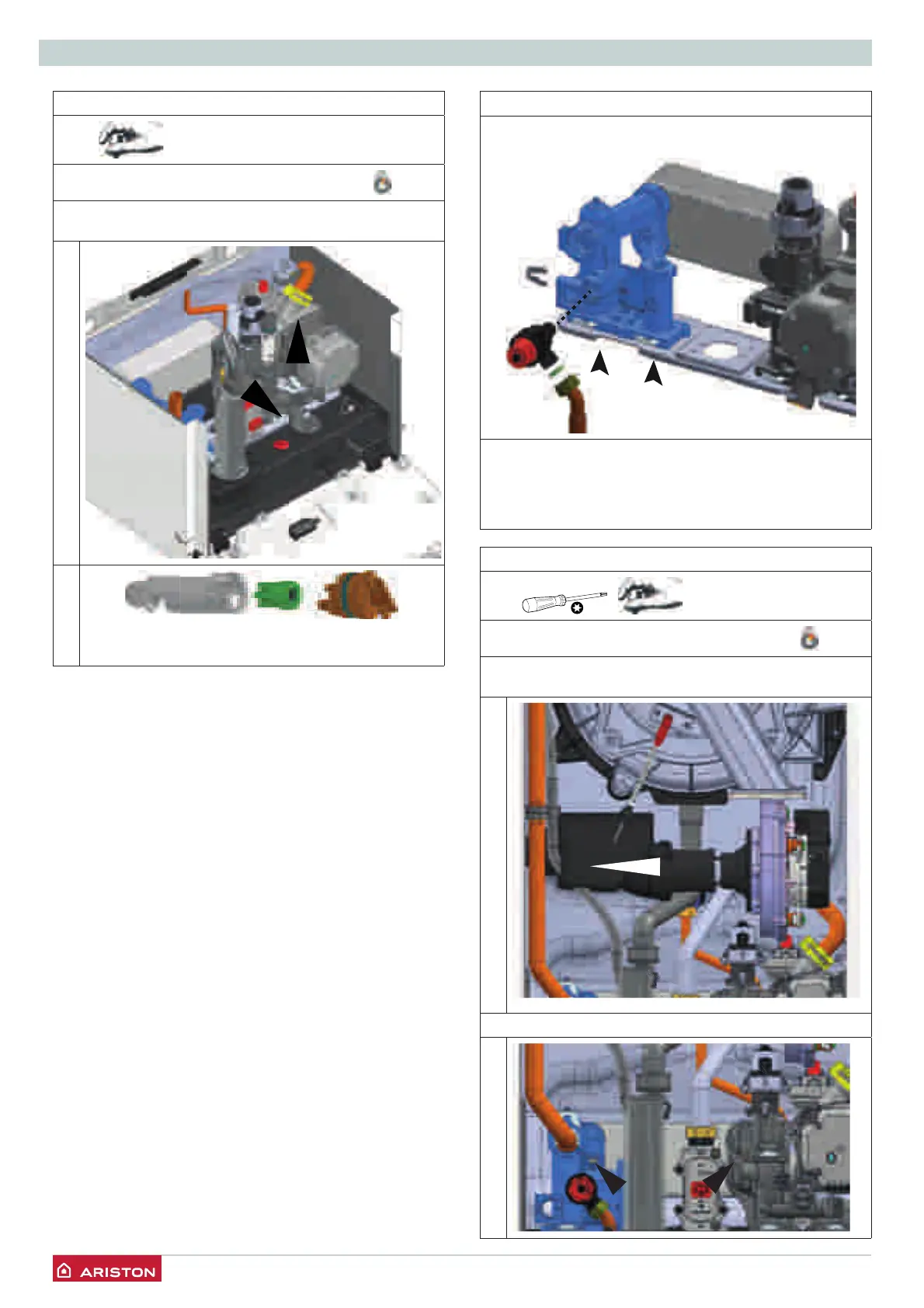 ARISTON