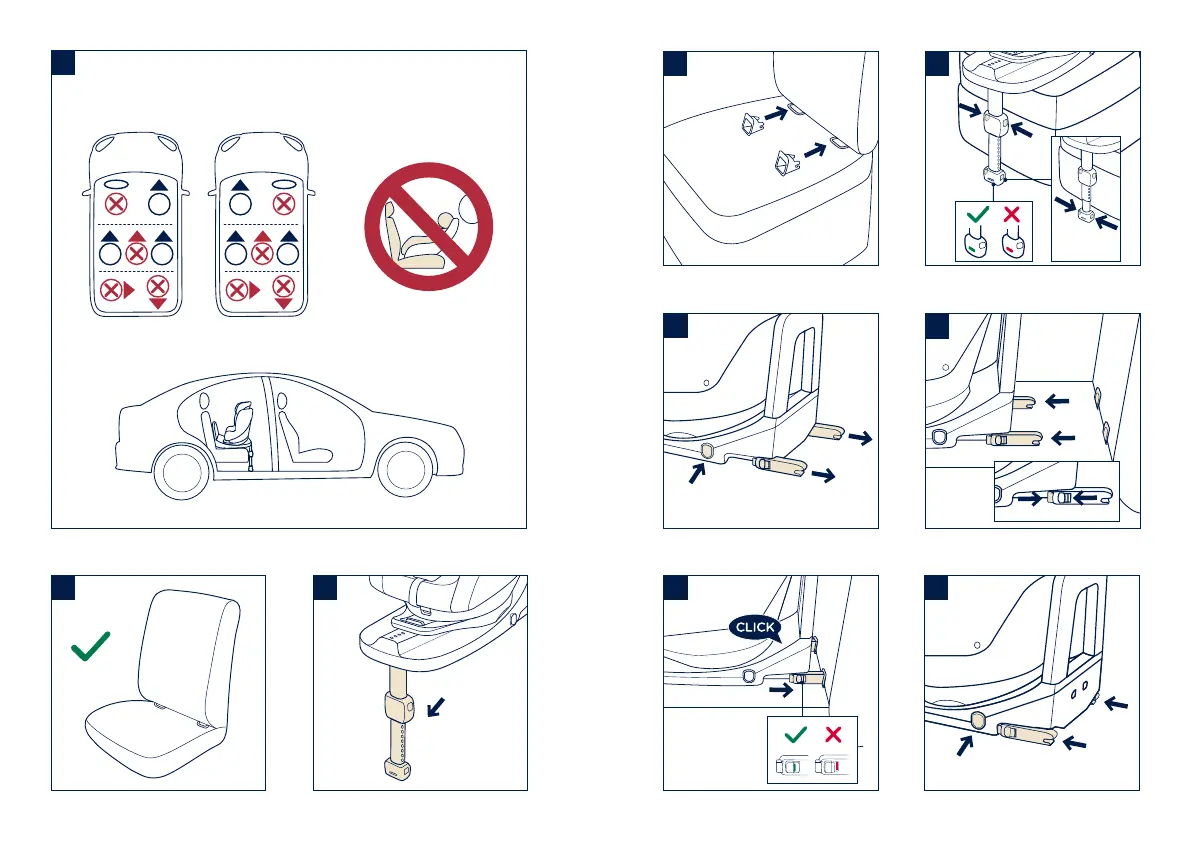 CLICK