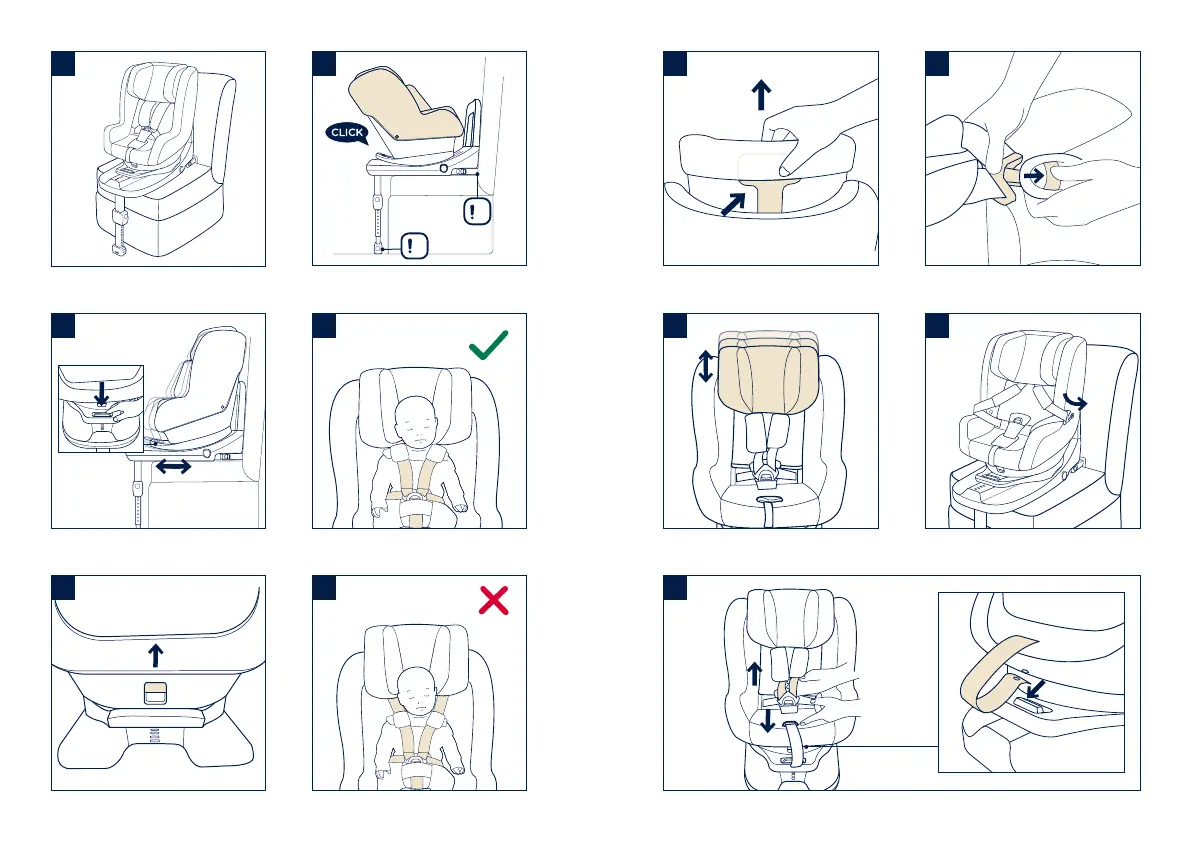 CLICK

!

!