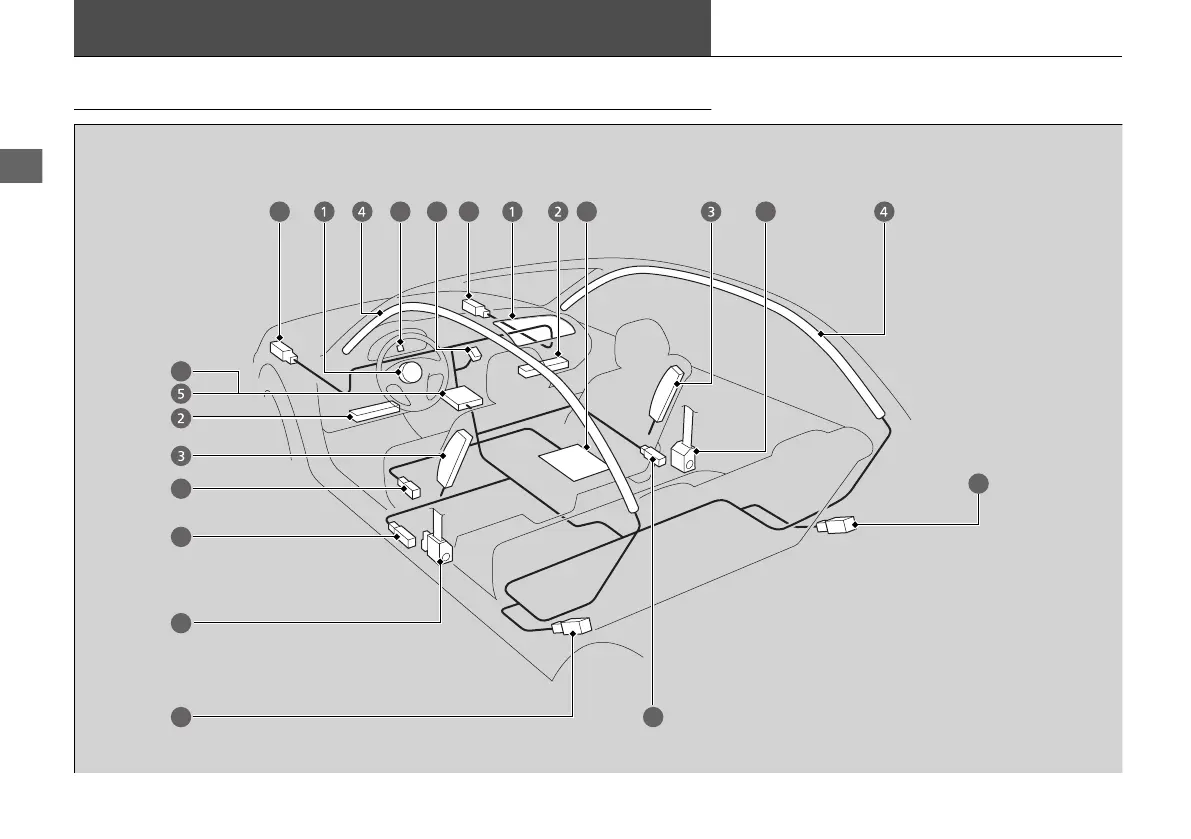 1
4
1
2
3
4
5
2
3