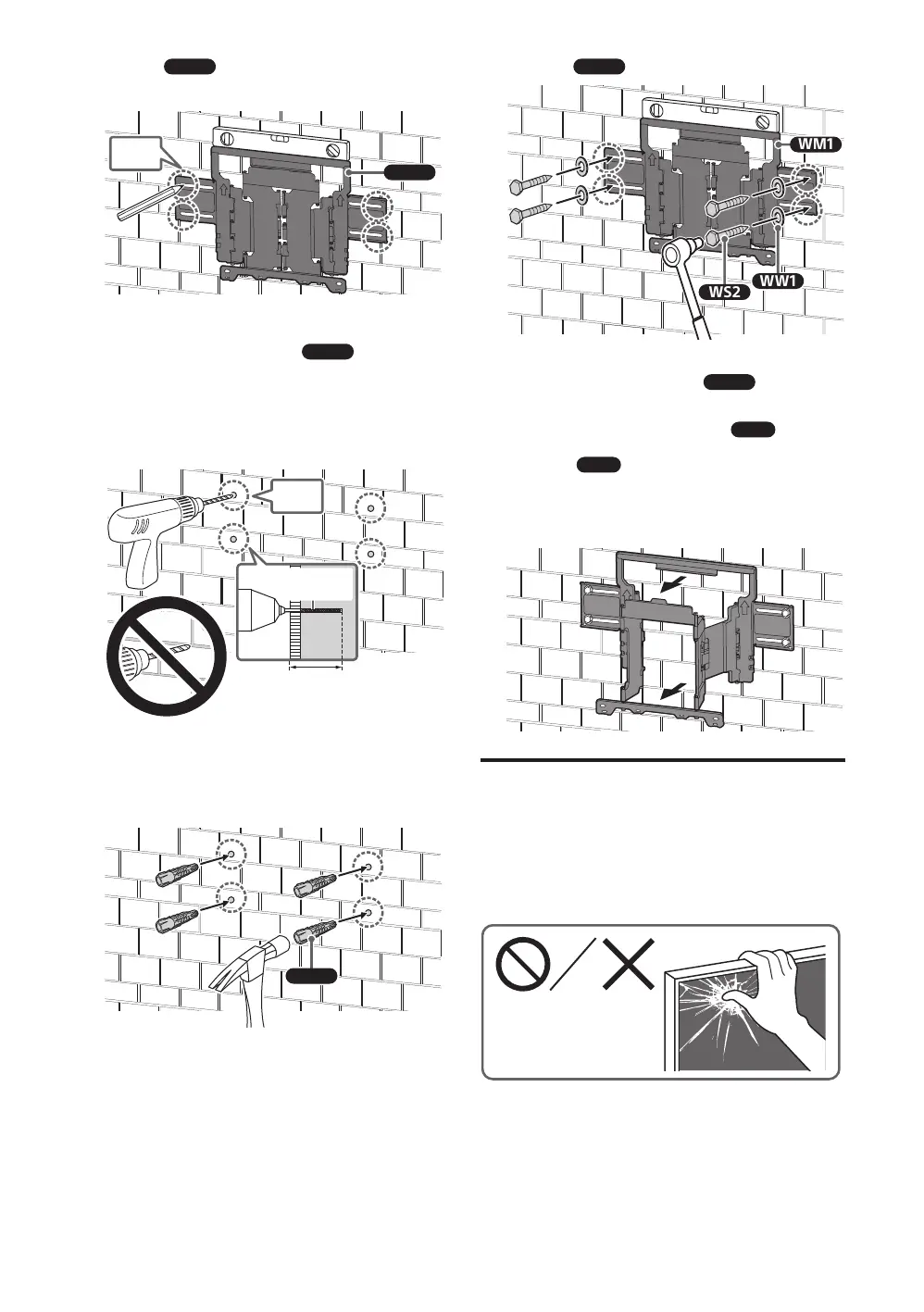 WM1

WS2

WW1