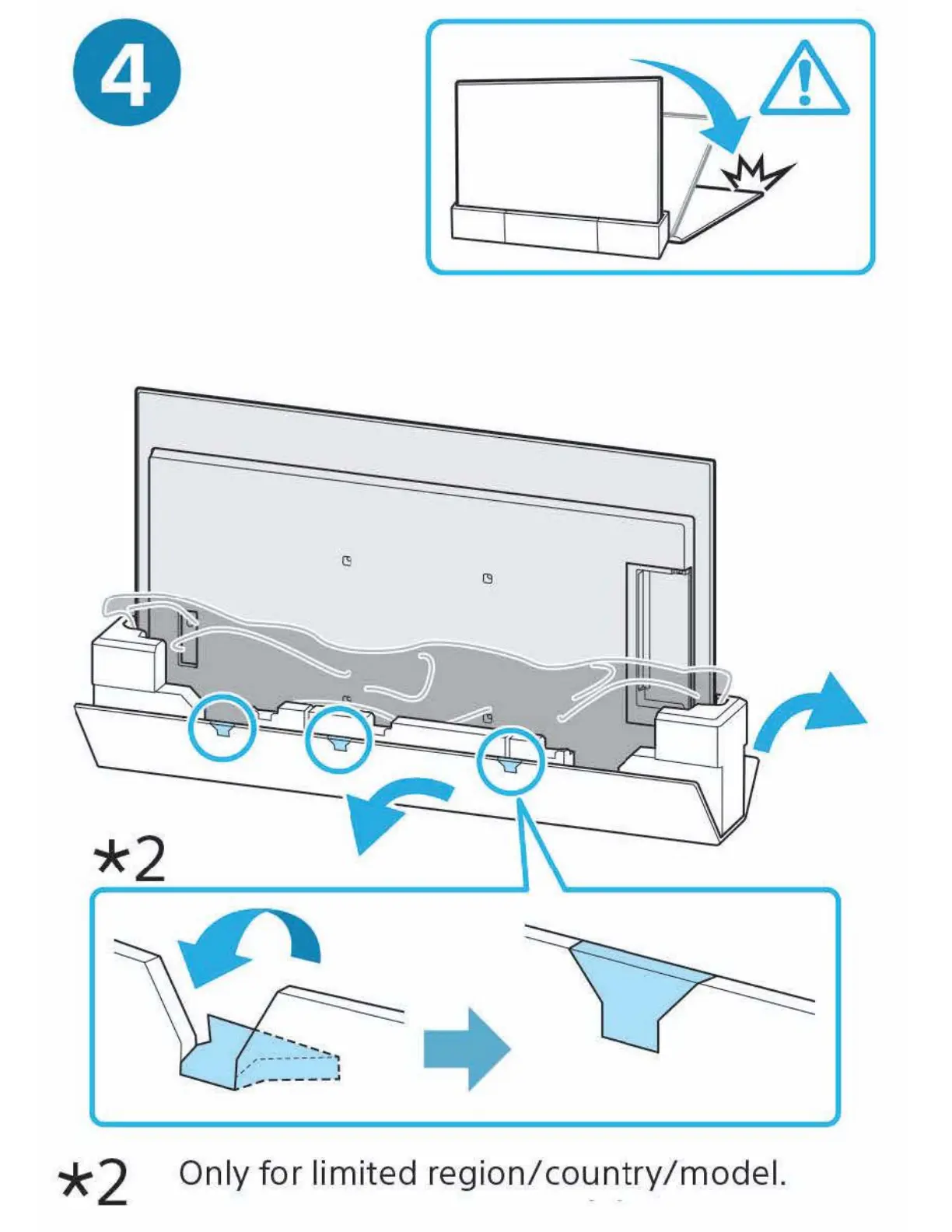 4

*2

*2 Only for limited region/country/model.