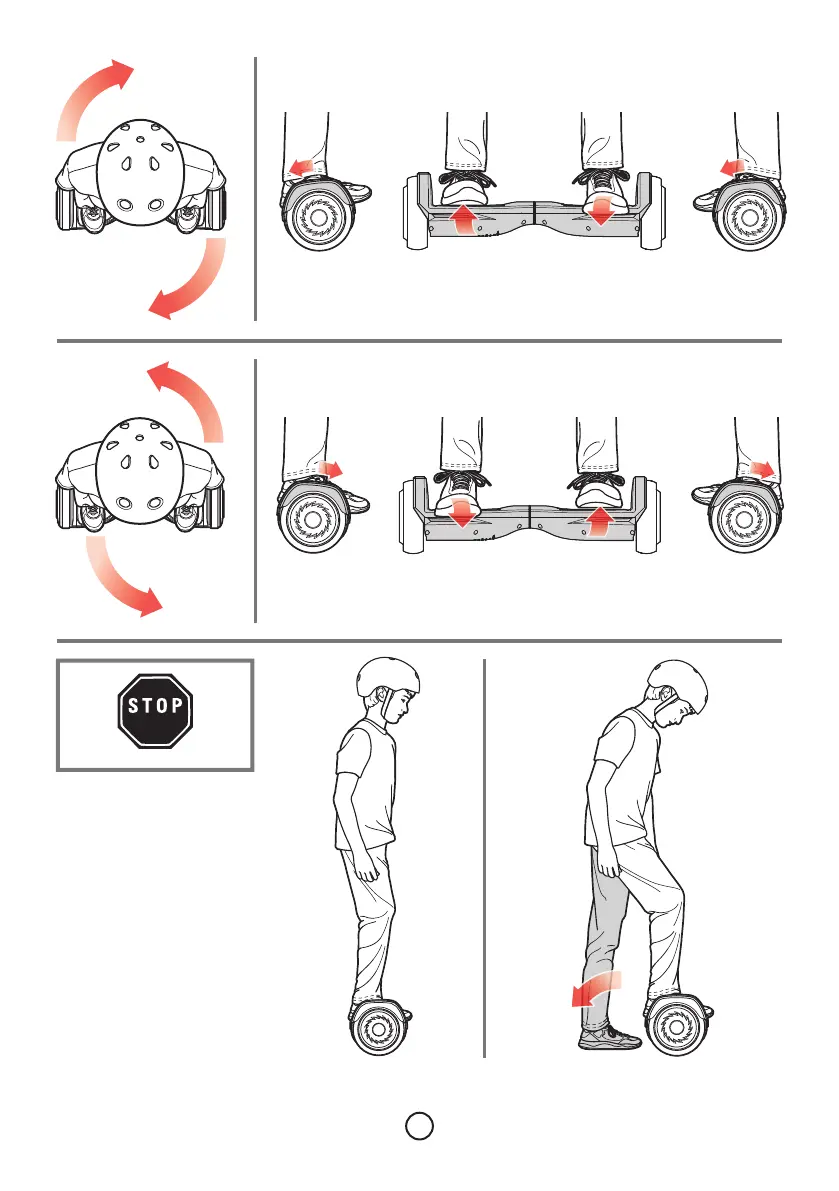 STOP