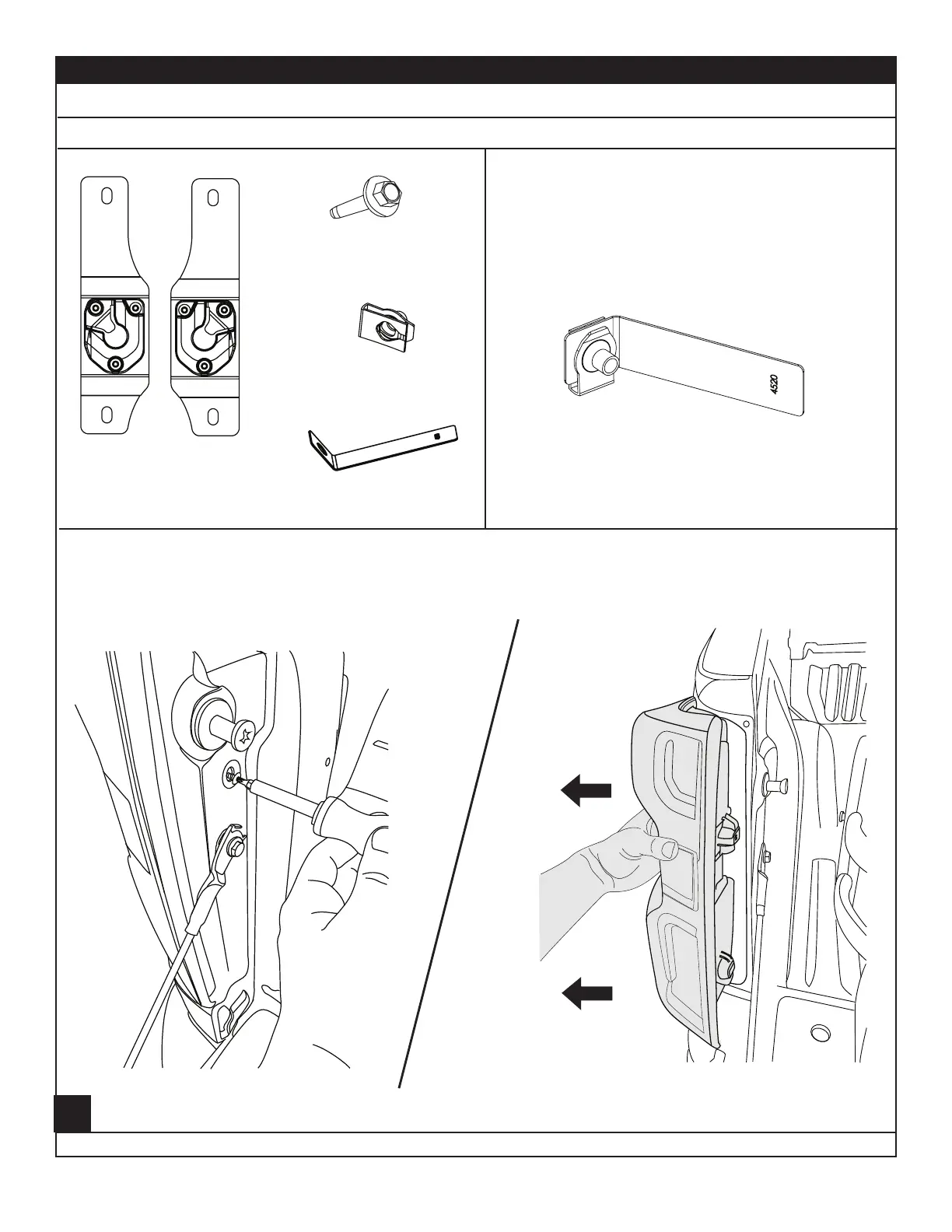 4520