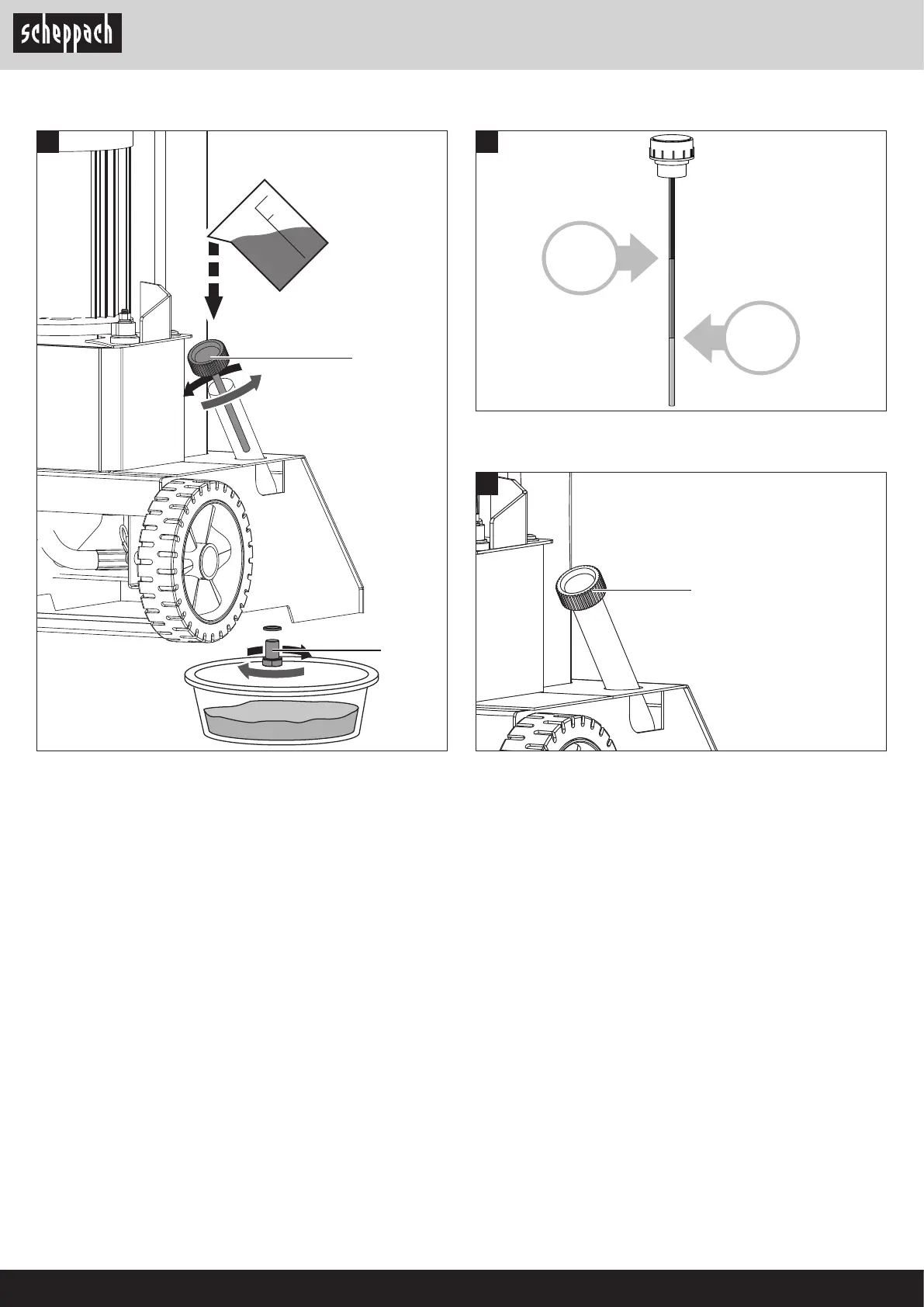 scheppach