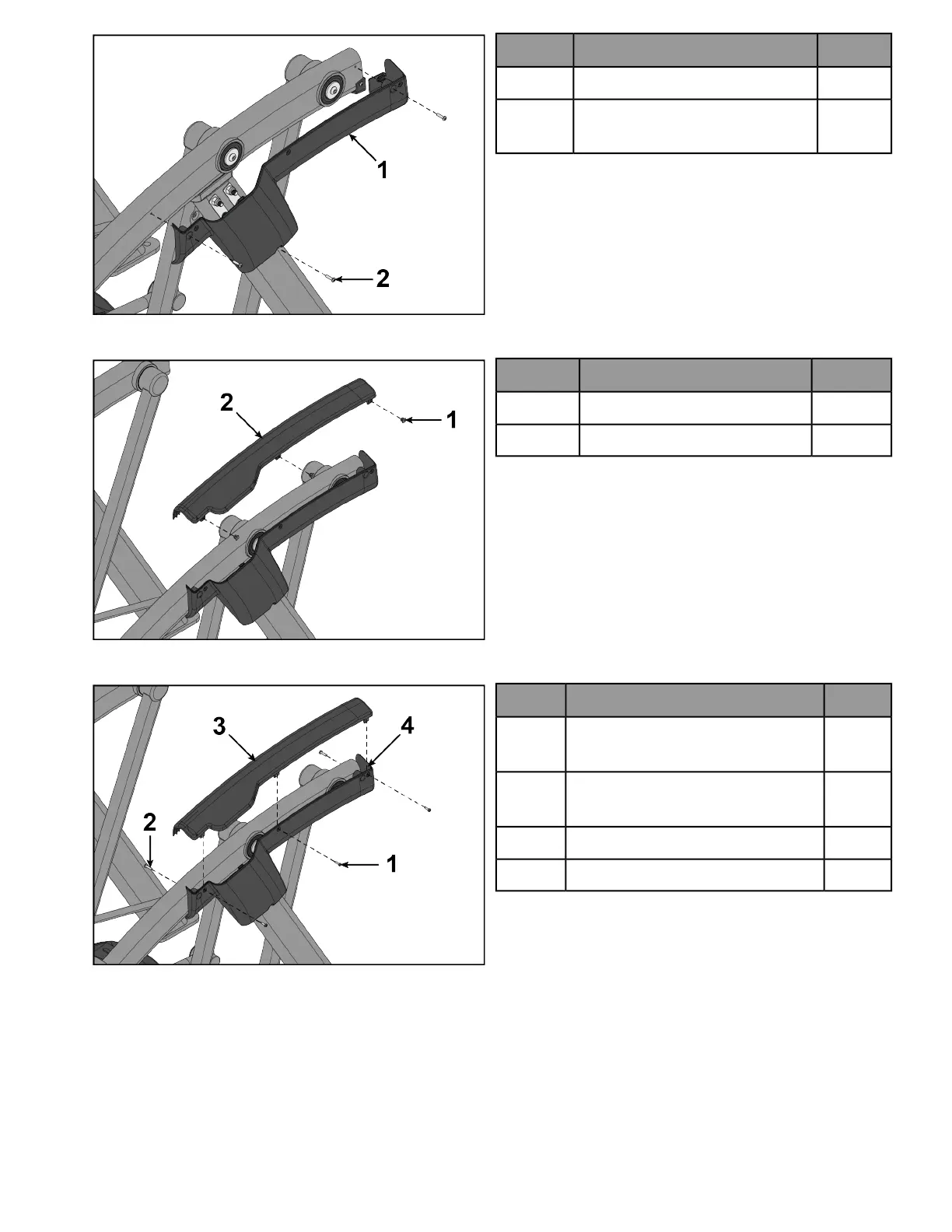 1

2

2

1

3

4

2

1