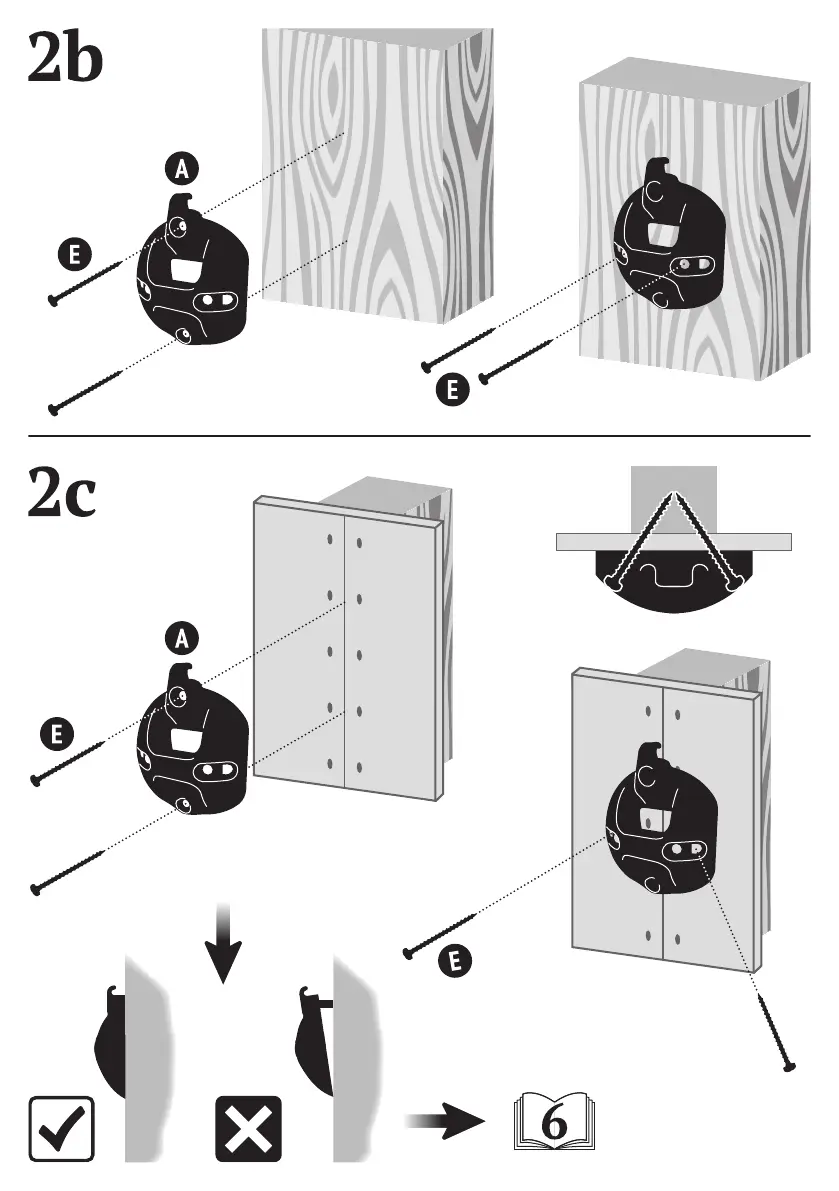 2b

A

E

E

2c

A

E

E

6