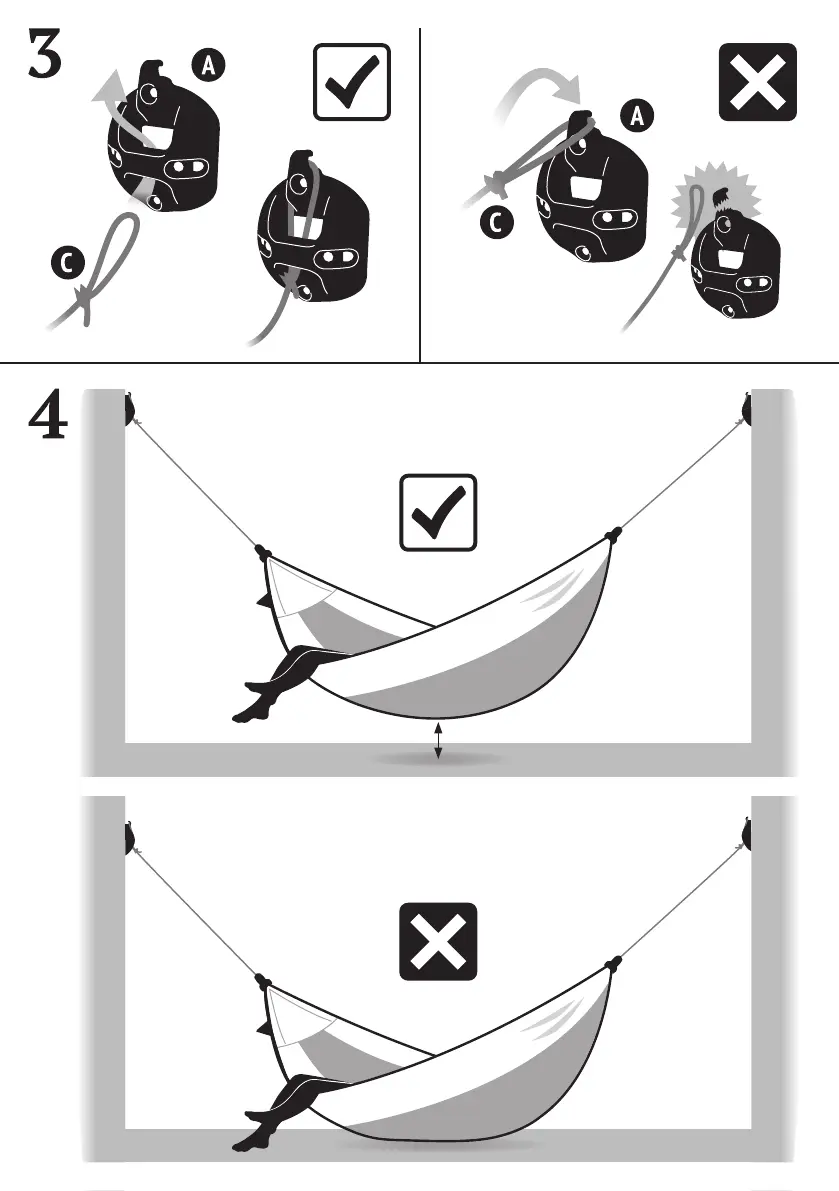 3

A

C

A

C

4