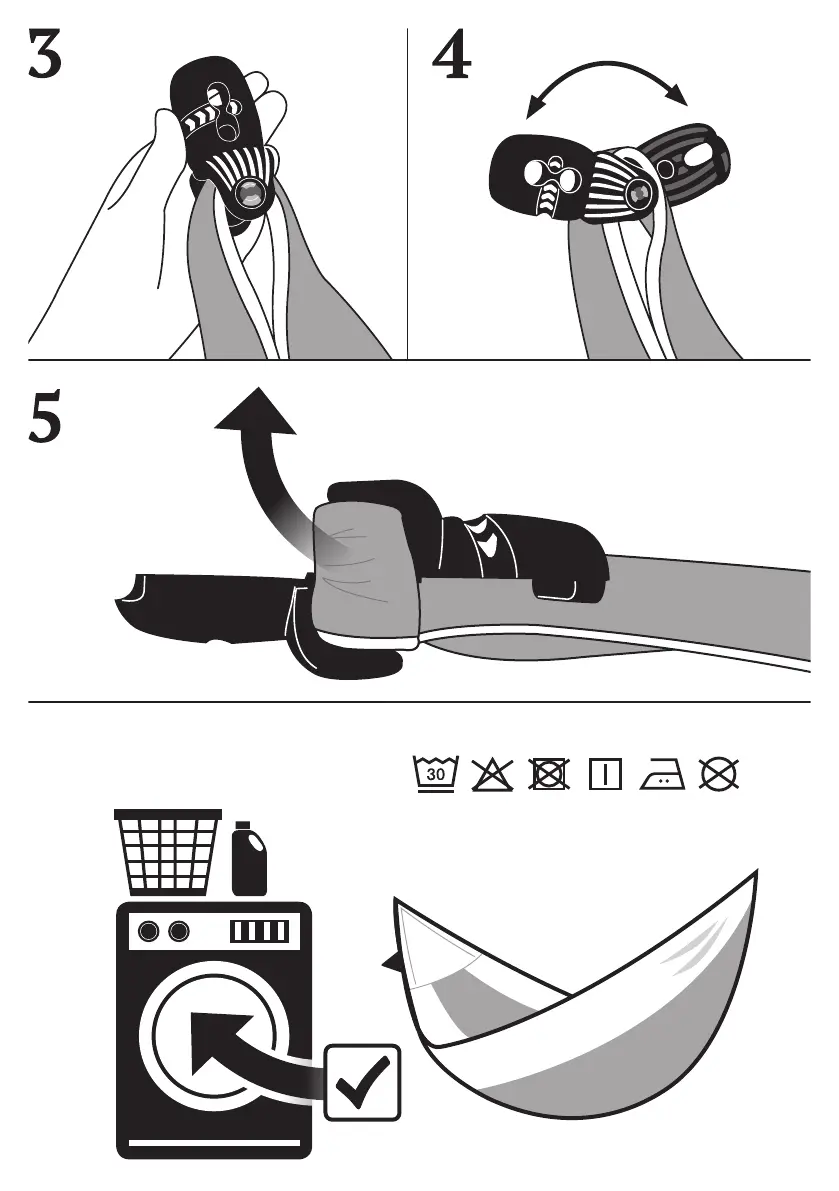 3

4

5

30